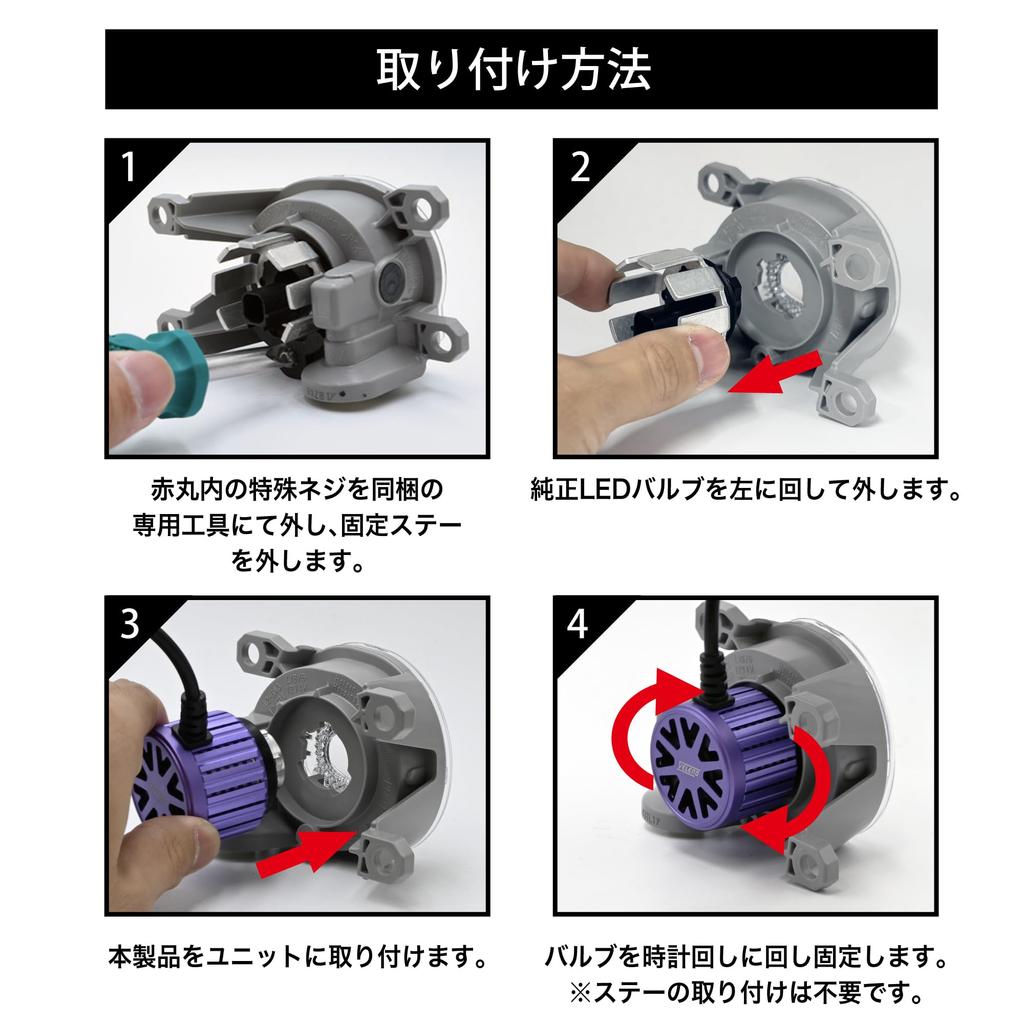 取り付け方法

1

赤丸内の特殊ネジを同梱の専用工具にて外し、固定ステーを外します。

2

純正LEDバルブを左に回して外します。

3

本製品をユニットに取り付けます。

4

バルブを時計回しに回し固定します。
※ステーの取り付けは不要です。