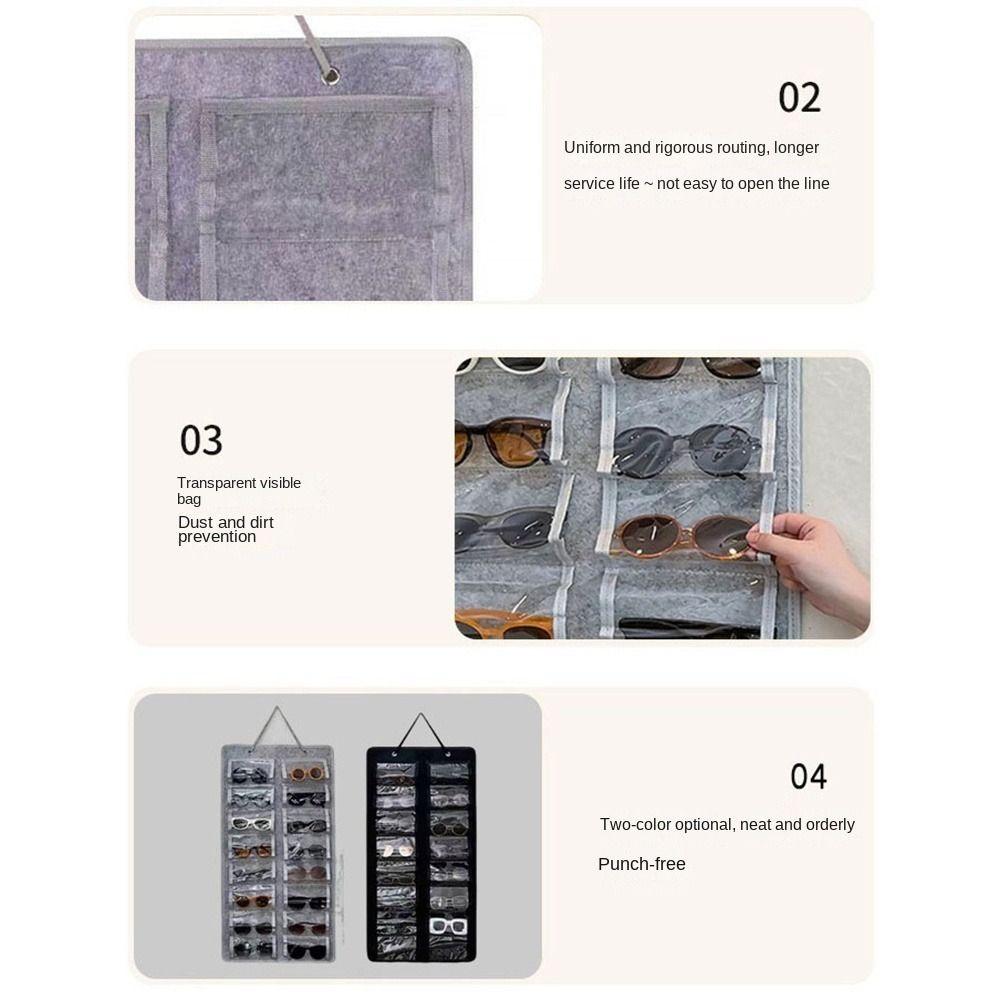 02

Uniform and rigorous routing, longer service life ~ not easy to open the line

03

Transparent visible bag

Dust and dirt prevention

04

Two-color optional, neat and orderly

Punch-free