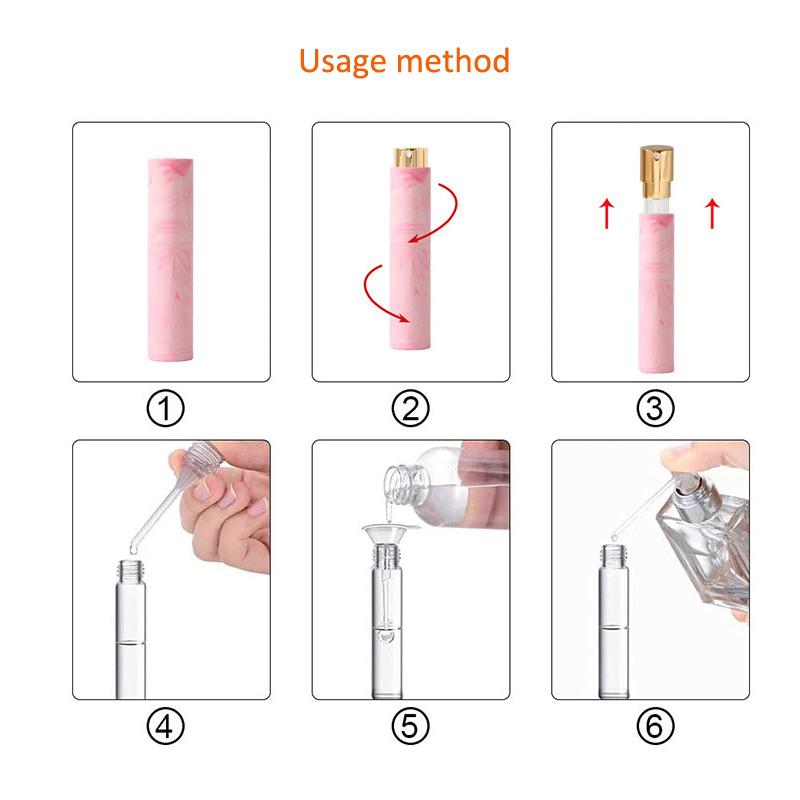 Usage method

①

②

③

④

⑤

⑥