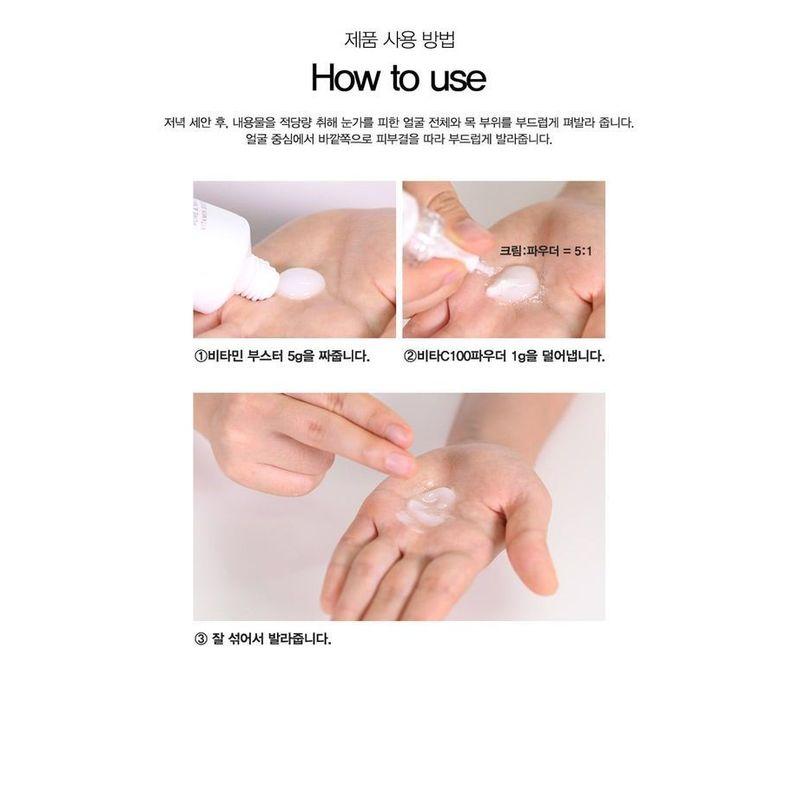 제품 사용 방법

How to use

저녁 세안 후, 내용물을 적당량 취해 눈가를 피한 얼굴 전체와 목 부위를 부드럽게 펴발라 줍니다. 얼굴 중심에서 바깥쪽으로 피부결을 따라 부드럽게 발라줍니다.

크림:파우더 = 5:1

①비타민 부스터 5g을 짜줍니다.

②비타C100파우더 1g을 덜어냅니다.

③ 잘 섞어서 발라줍니다.