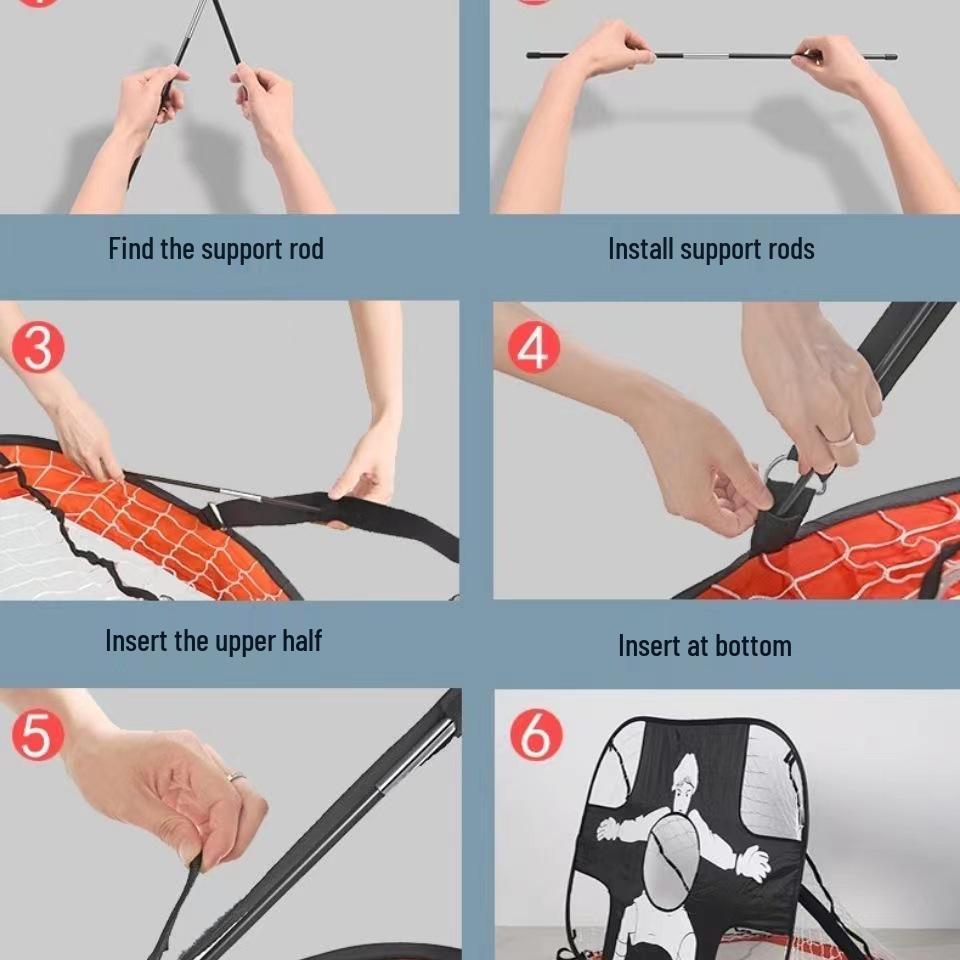 Find the support rod

Install support rods

3

4

Insert the upper half

Insert at bottom

5

6