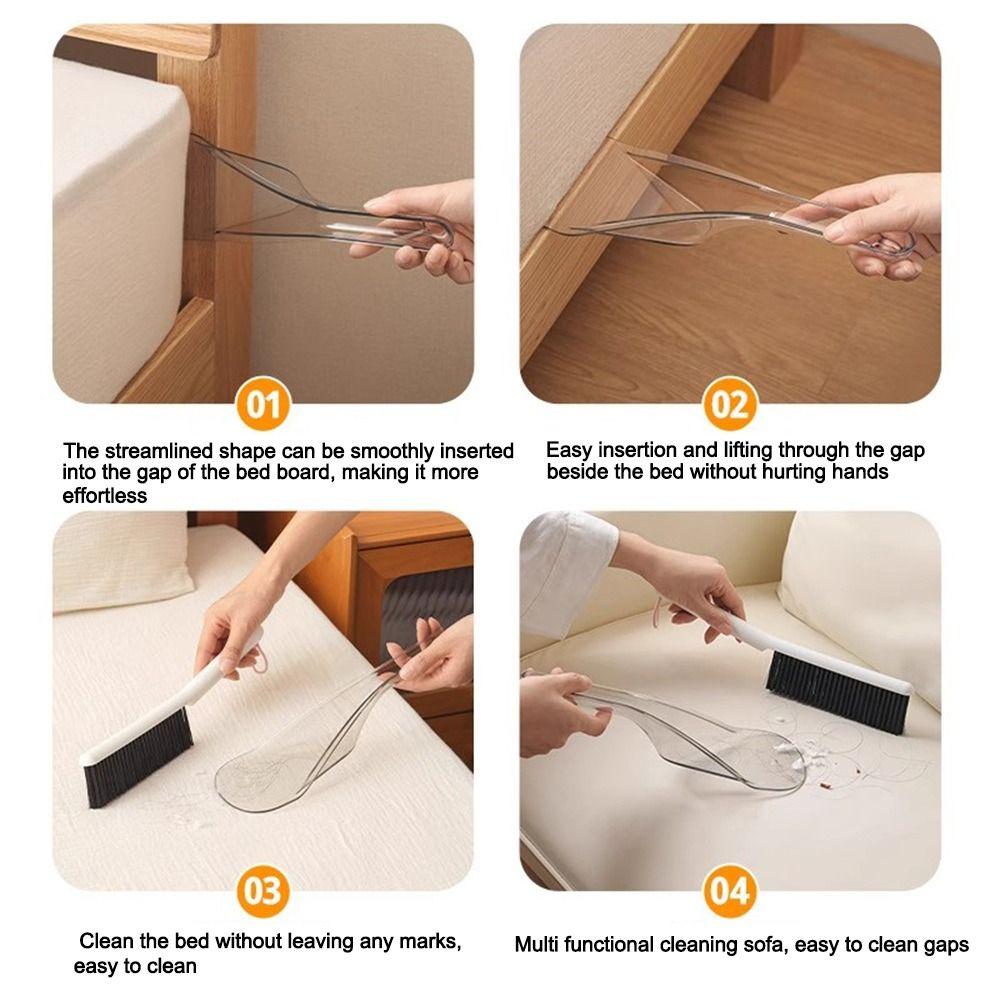 01

The streamlined shape can be smoothly inserted into the gap of the bed board, making it more effortless

02

Easy insertion and lifting through the gap beside the bed without hurting hands

03

Clean the bed without leaving any marks, easy to clean

04

Multi functional cleaning sofa, easy to clean gaps