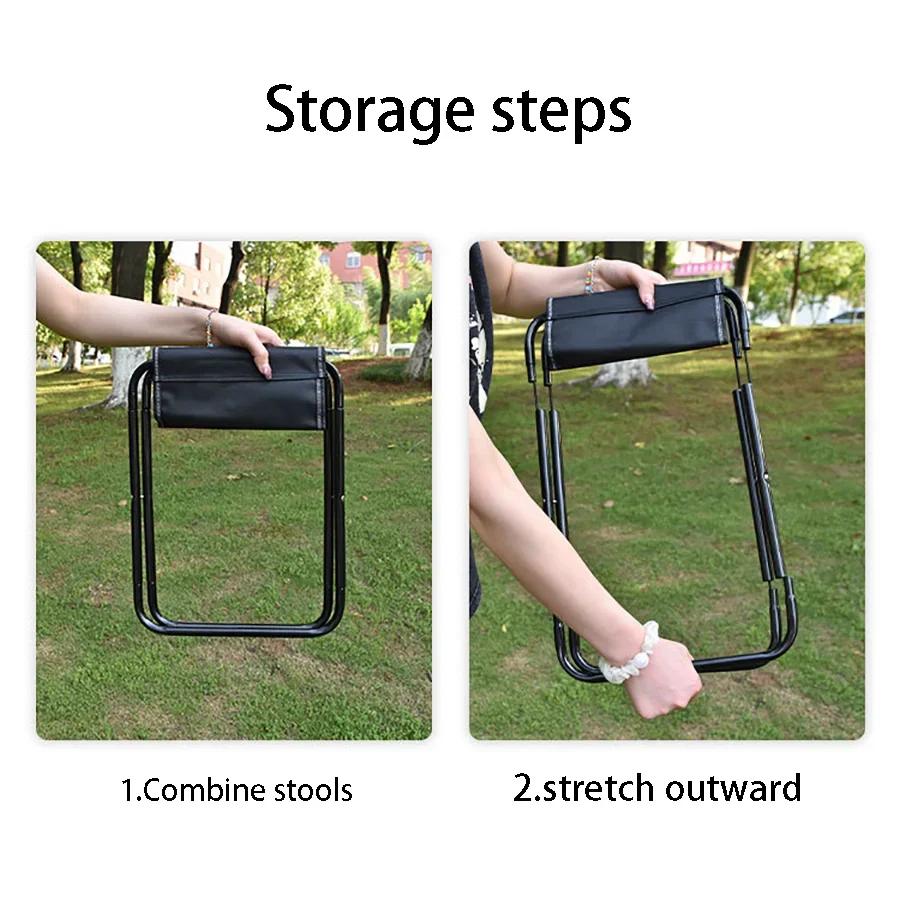 Storage steps

1.Combine stools

2.stretch outward