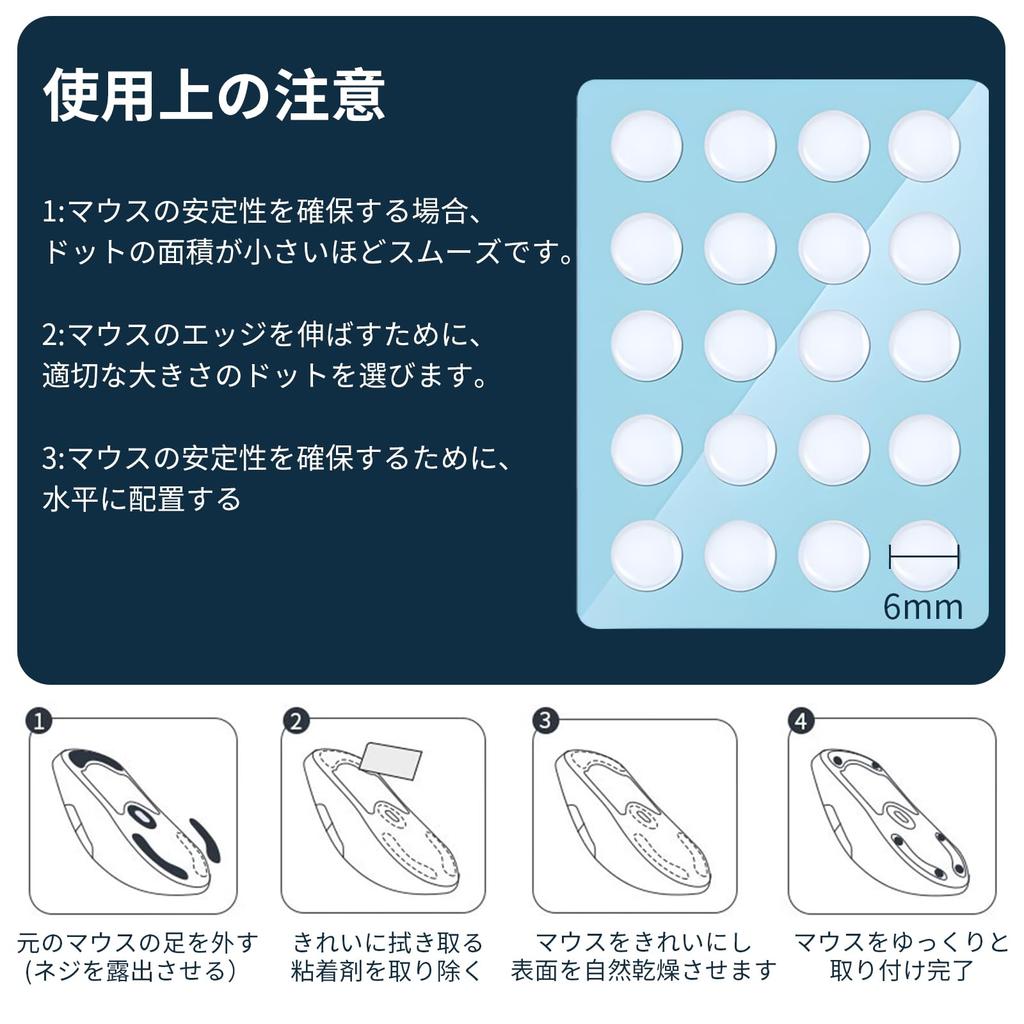 使用上の注意

1:マウスの安定性を確保する場合、ドットの面積が小さいほどスムーズです。

2:マウスのエッジを伸ばすために、適切な大きさのドットを選びます。

3:マウスの安定性を確保するために、水平に配置する

6mm

1
元のマウスの足を外す (ネジを露出させる)

2
きれいに拭き取る 粘着剤を取り除く

3
マウスをきれいにし 表面を自然乾燥させます

4
マウスをゆっくりと 取り付け完了