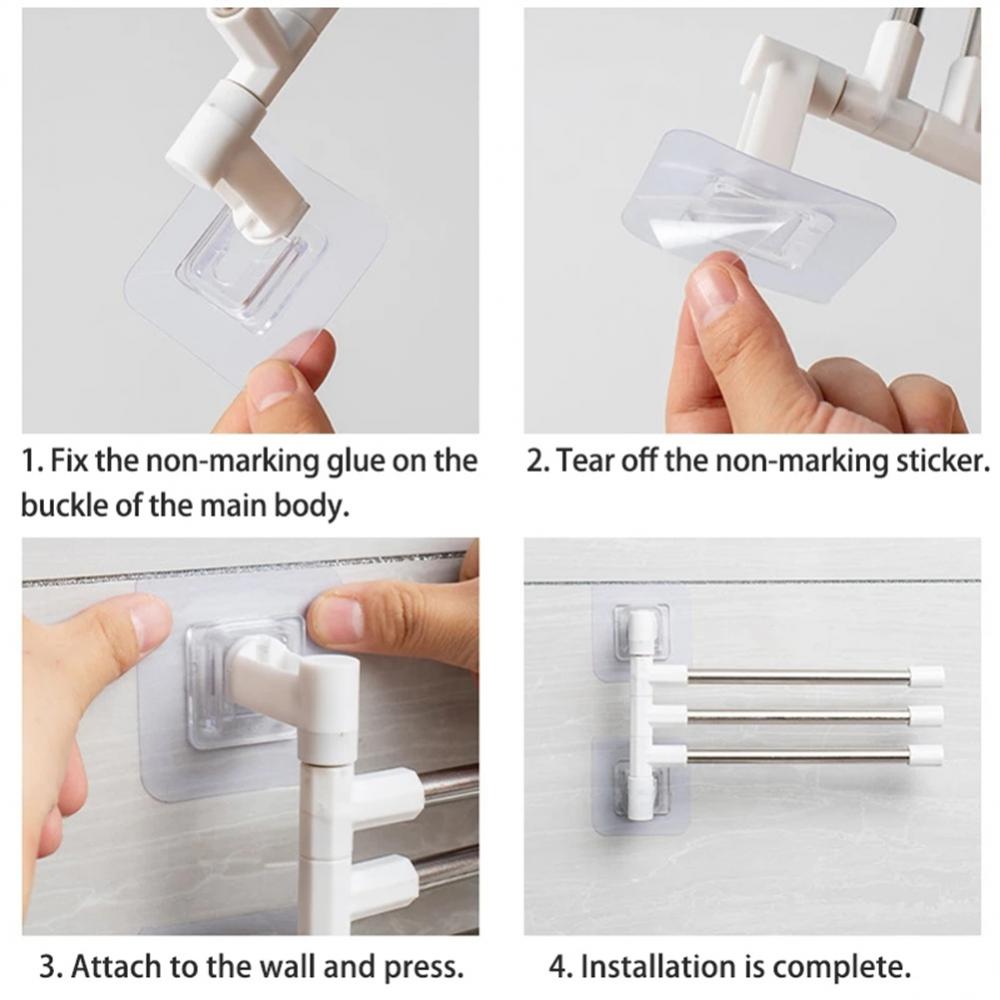 1. Fix the non-marking glue on the buckle of the main body.

2. Tear off the non-marking sticker.

3. Attach to the wall and press.

4. Installation is complete.