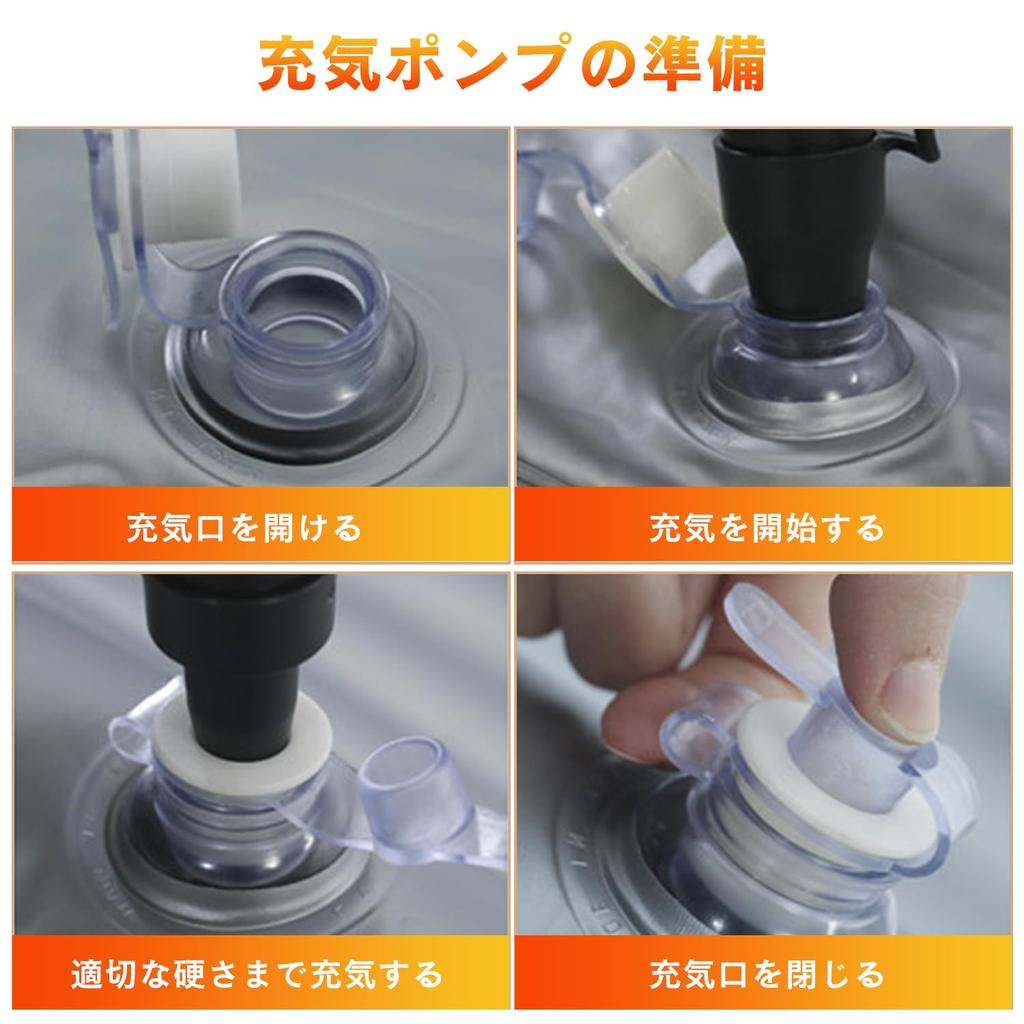 充気ポンプの準備

充気口を開ける

充気を開始する

適切な硬さまで充気する

充気口を閉じる