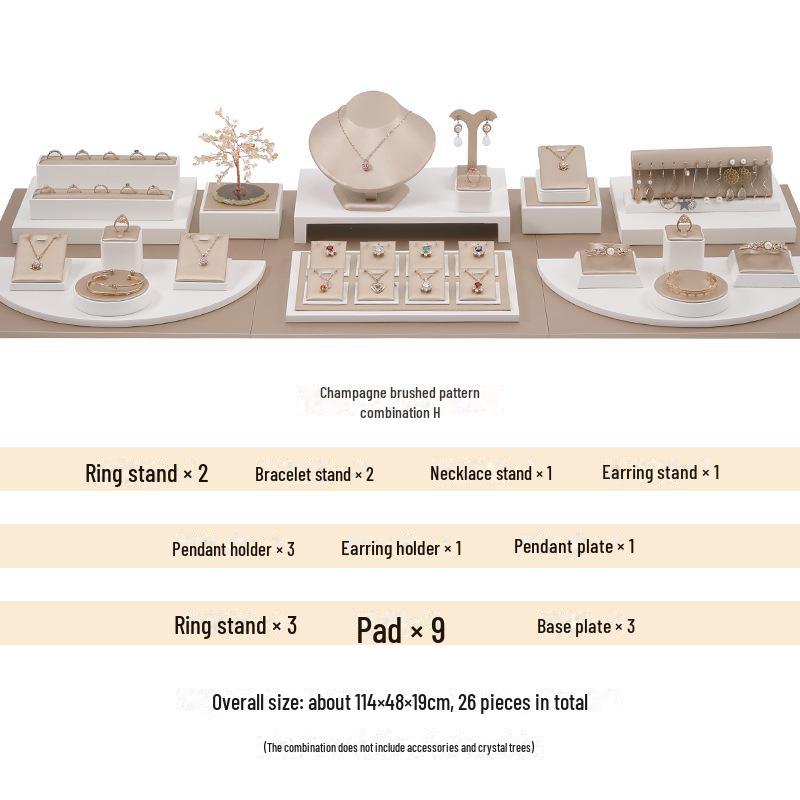 Champagne brushed pattern combination H

Ring stand × 2 Bracelet stand × 2 Necklace stand × 1 Earring stand × 1

Pendant holder × 3 Earring holder × 1 Pendant plate × 1

Ring stand × 3 Pad × 9 Base plate × 3

Overall size: about 114×48×19cm, 26 pieces in total

(The combination does not include accessories and crystal trees)