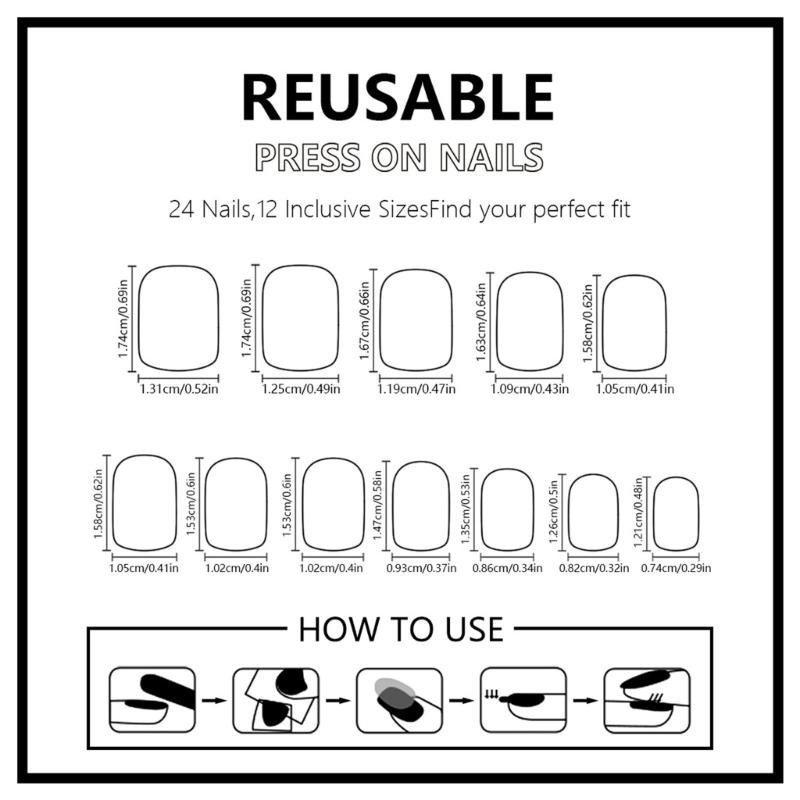 REUSABLE

PRESS ON NAILS

24 Nails,12 Inclusive SizesFind your perfect fit

1.74cm/0.69in
1.31cm/0.52in

1.74cm/0.69in
1.25cm/0.49in

1.67cm/0.66in
1.19cm/0.47in

1.63cm/0.64in
1.09cm/0.43in

1.58cm/0.62in
1.05cm/0.41in

1.58cm/0.62in
1.05cm/0.41in

1.53cm/0.6in
1.02cm/0.4in

1.53cm/0.6in
1.02cm/0.4in

1.47cm/0.58in
0.93cm/0.37in

1.35cm/0.53in
0.86cm/0.34in

1.26cm/0.5in
0.82cm/0.32in

1.21cm/0.48in
0.74cm/0.29in

HOW TO USE