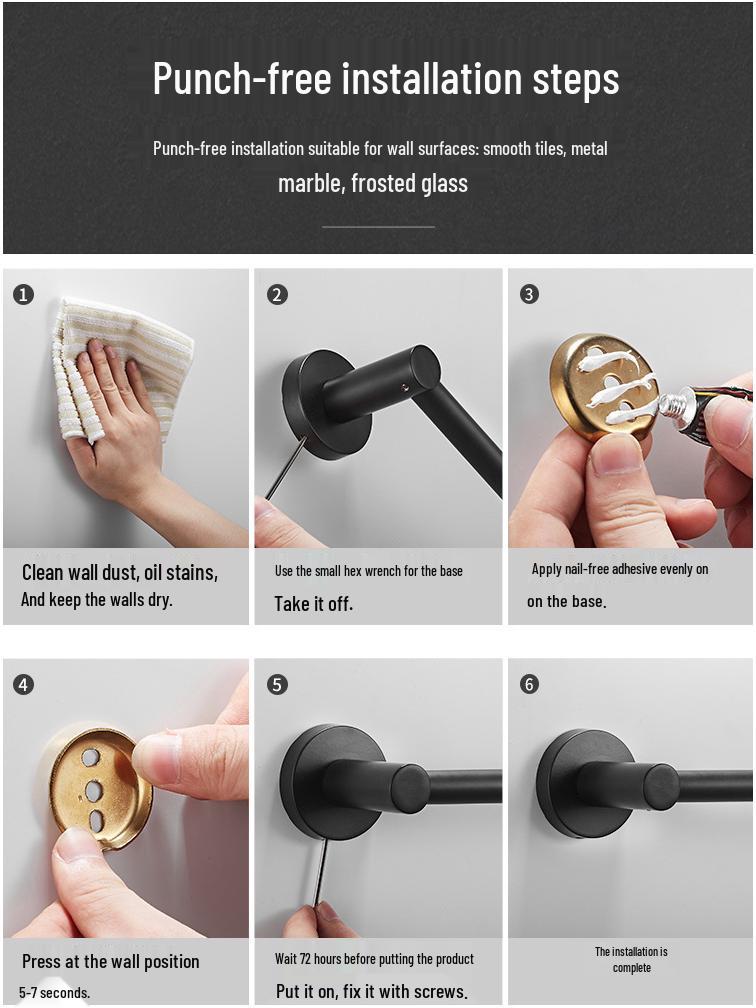 Punch-free installation steps

Punch-free installation suitable for wall surfaces: smooth tiles, metal marble, frosted glass

1

Clean wall dust, oil stains, And keep the walls dry.

2

Use the small hex wrench for the base Take it off.

3

Apply nail-free adhesive evenly on on the base.

4

Press at the wall position 5-7 seconds.

5

Wait 72 hours before putting the product Put it on, fix it with screws.

6

The installation is complete