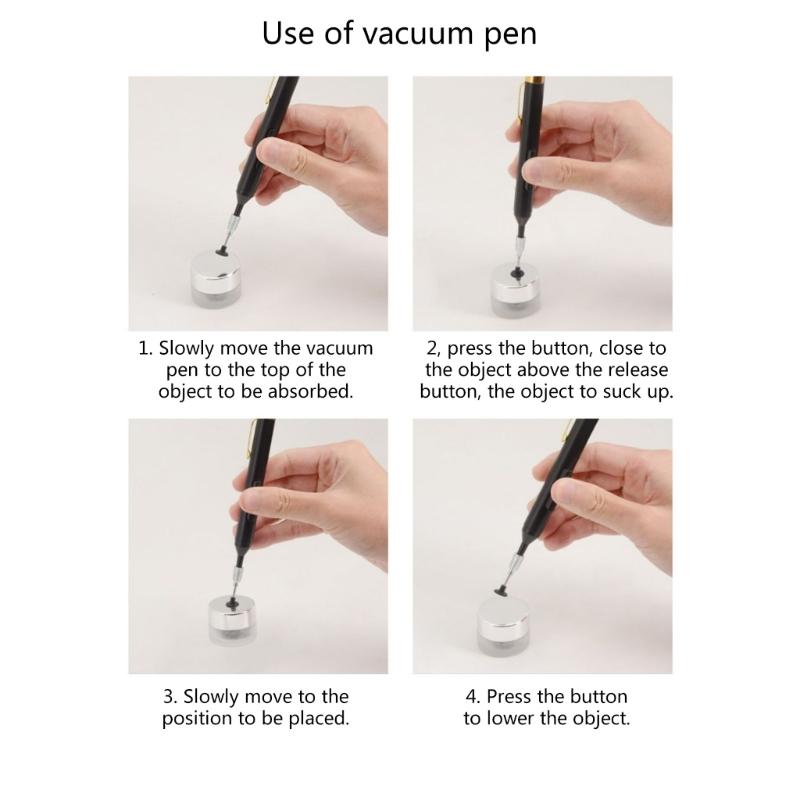 Use of vacuum pen

1. Slowly move the vacuum pen to the top of the object to be absorbed.

2, press the button, close to the object above the release button, the object to suck up.

3. Slowly move to the position to be placed.

4. Press the button to lower the object.