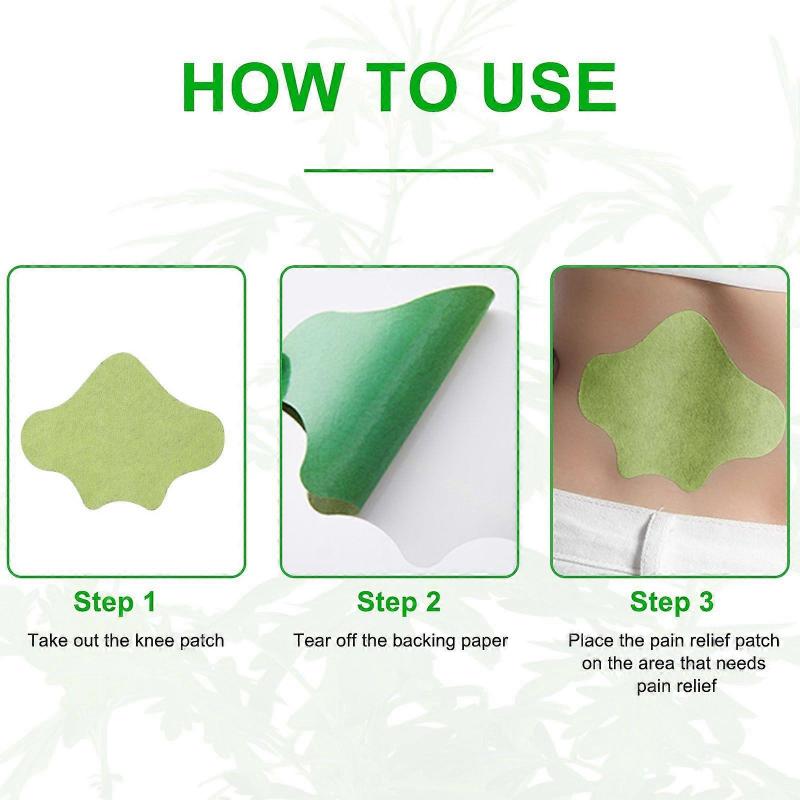 HOW TO USE

Step 1

Take out the knee patch

Step 2

Tear off the backing paper

Step 3

Place the pain relief patch on the area that needs pain relief