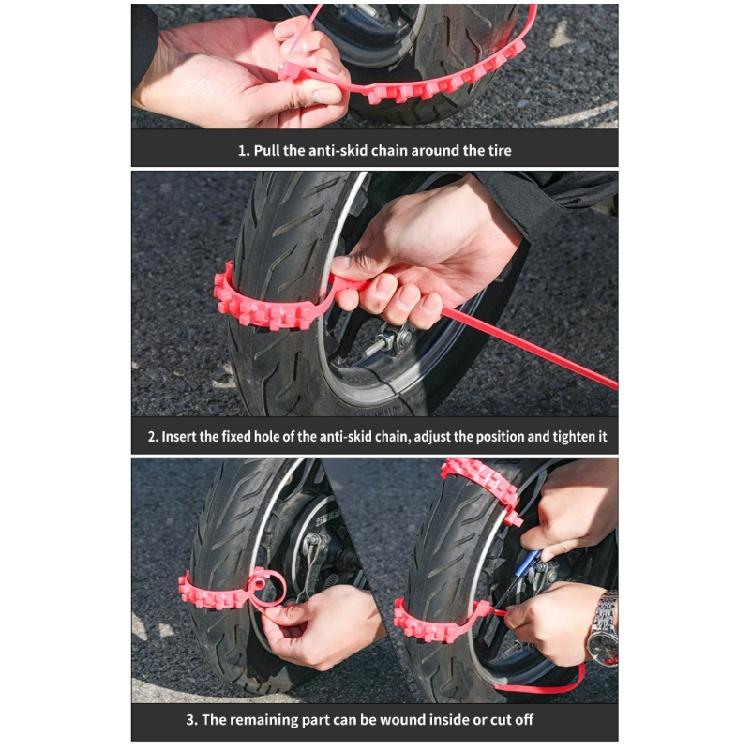 1. Pull the anti-skid chain around the tire

2. Insert the fixed hole of the anti-skid chain, adjust the position and tighten it

3. The remaining part can be wound inside or cut off