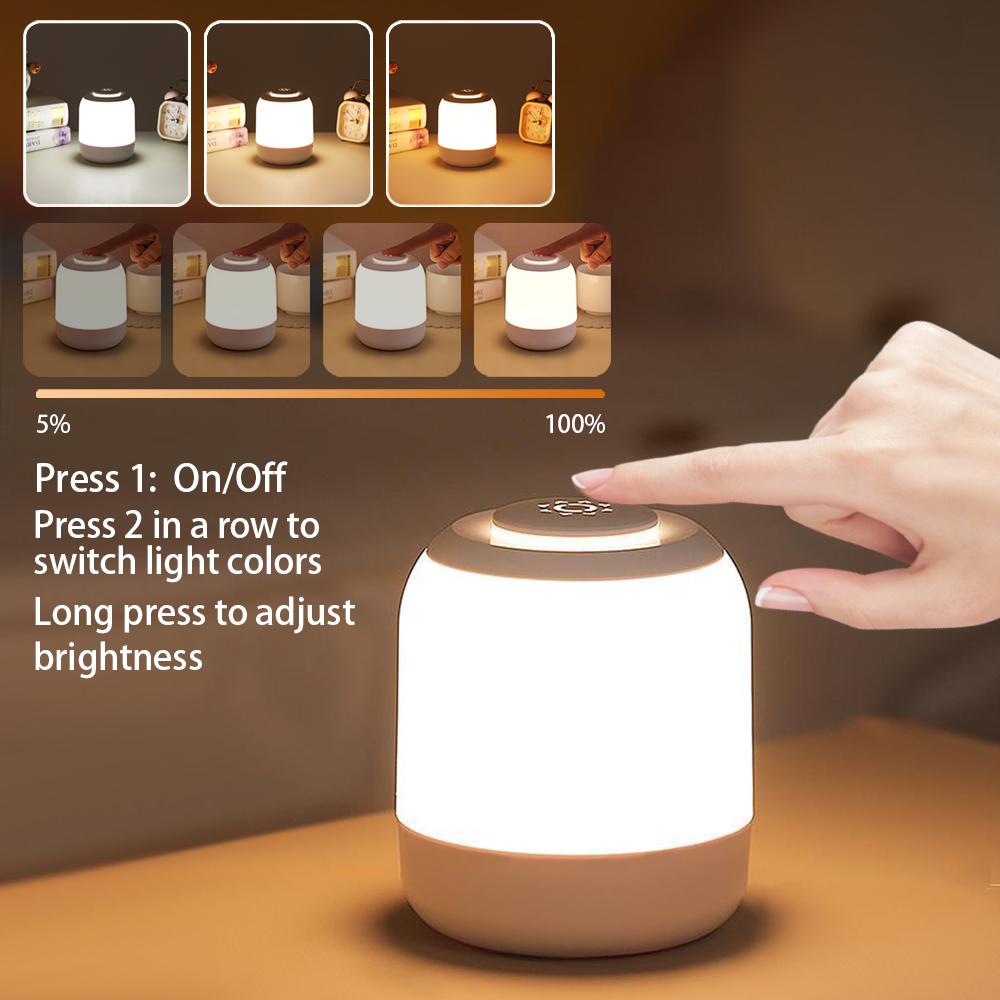 5%

100%

Press 1: On/Off

Press 2 in a row to switch light colors

Long press to adjust brightness