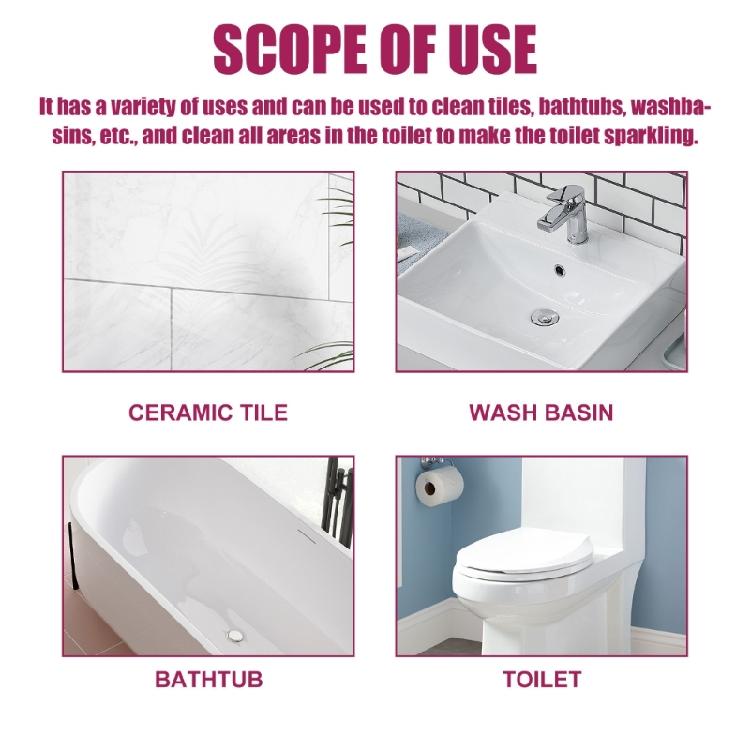 SCOPE OF USE

It has a variety of uses and can be used to clean tiles, bathtubs, washbasins, etc., and clean all areas in the toilet to make the toilet sparkling.

CERAMIC TILE

WASH BASIN

BATHTUB

TOILET