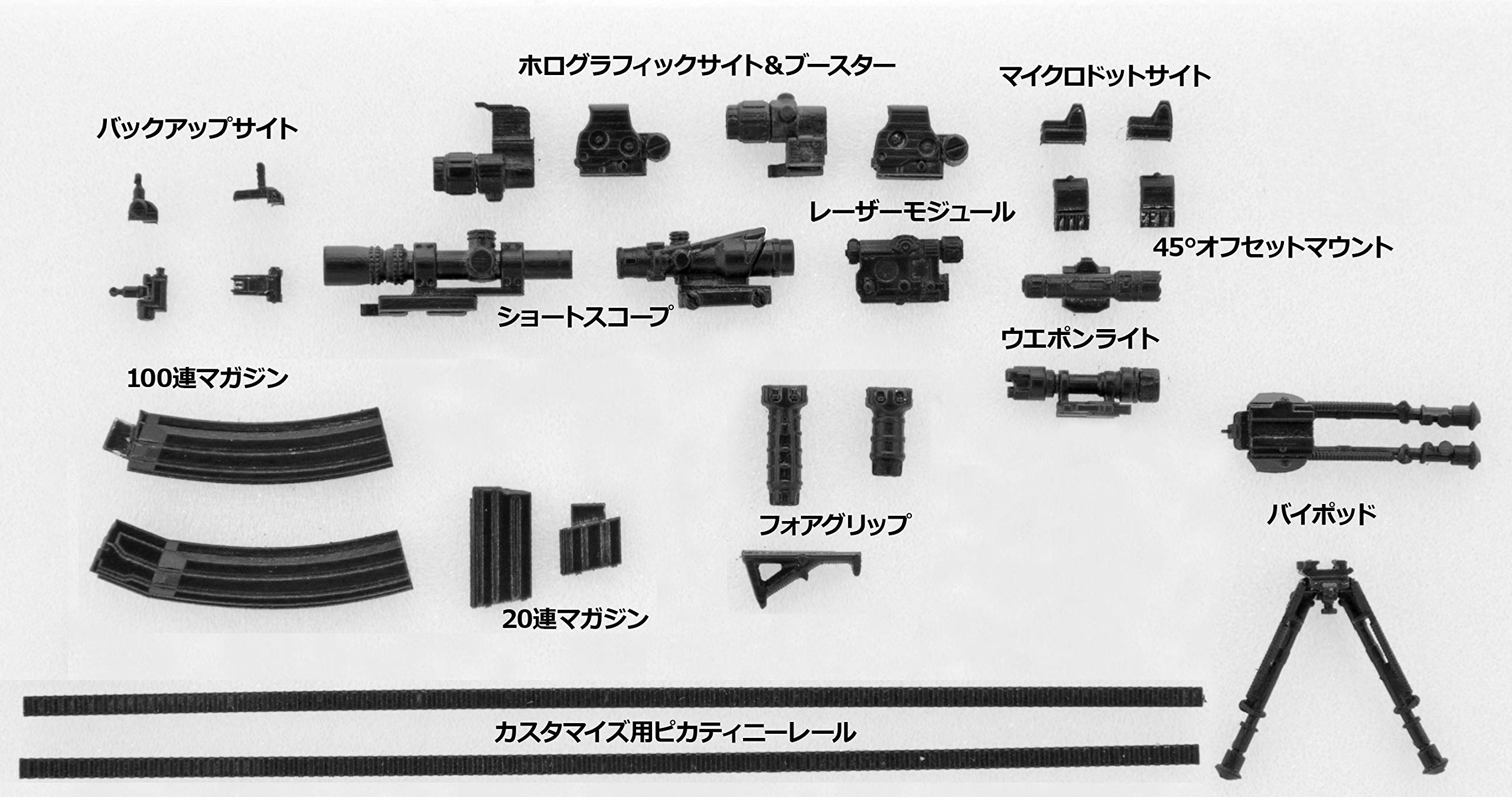 ホログラフィックサイト&ブースター

マイクロドットサイト

バックアップサイト

レーザーモジュール

45°オフセットマウント

ショートスコープ

ウエポンライト

100連マガジン

フォアグリップ

バイポッド

20連マガジン

カスタマイズ用ピカティニーレール