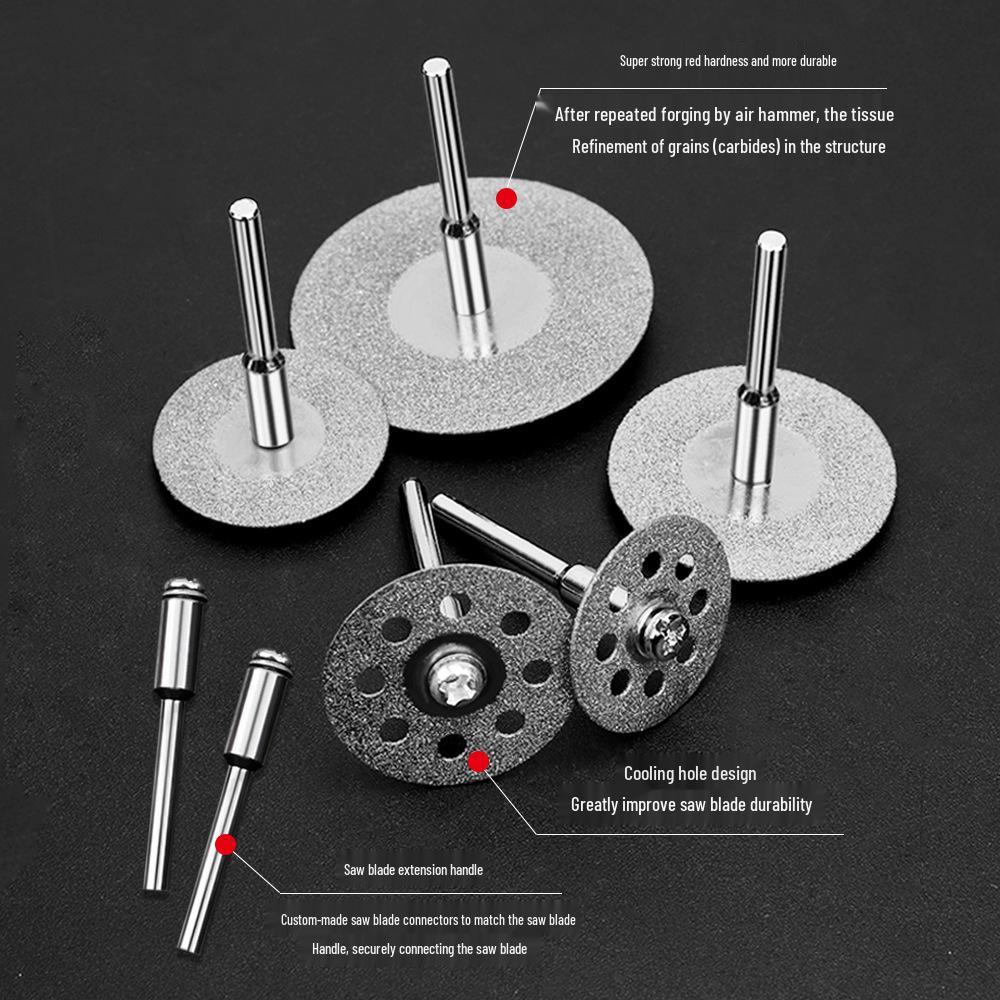 Super strong red hardness and more durable

After repeated forging by air hammer, the tissue

Refinement of grains (carbides) in the structure

Cooling hole design

Greatly improve saw blade durability

Saw blade extension handle

Custom-made saw blade connectors to match the saw blade

Handle, securely connecting the saw blade