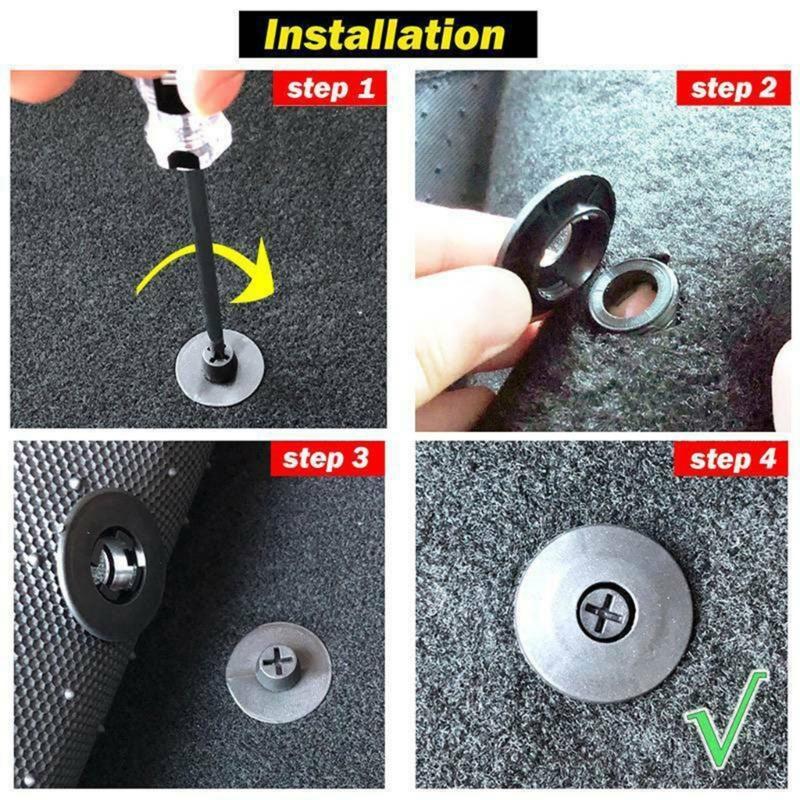 Installation

step 1

step 2

step 3

step 4