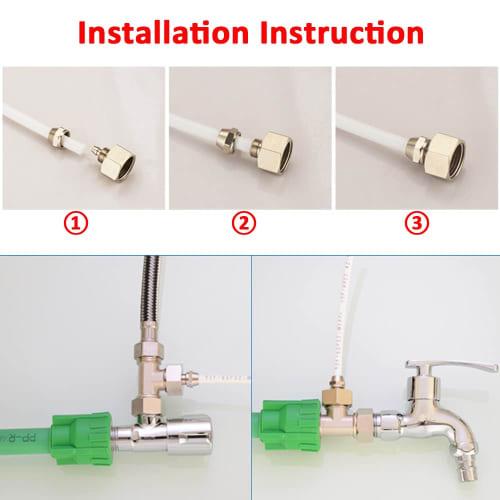 Installation Instruction

①

②

③

PP-R