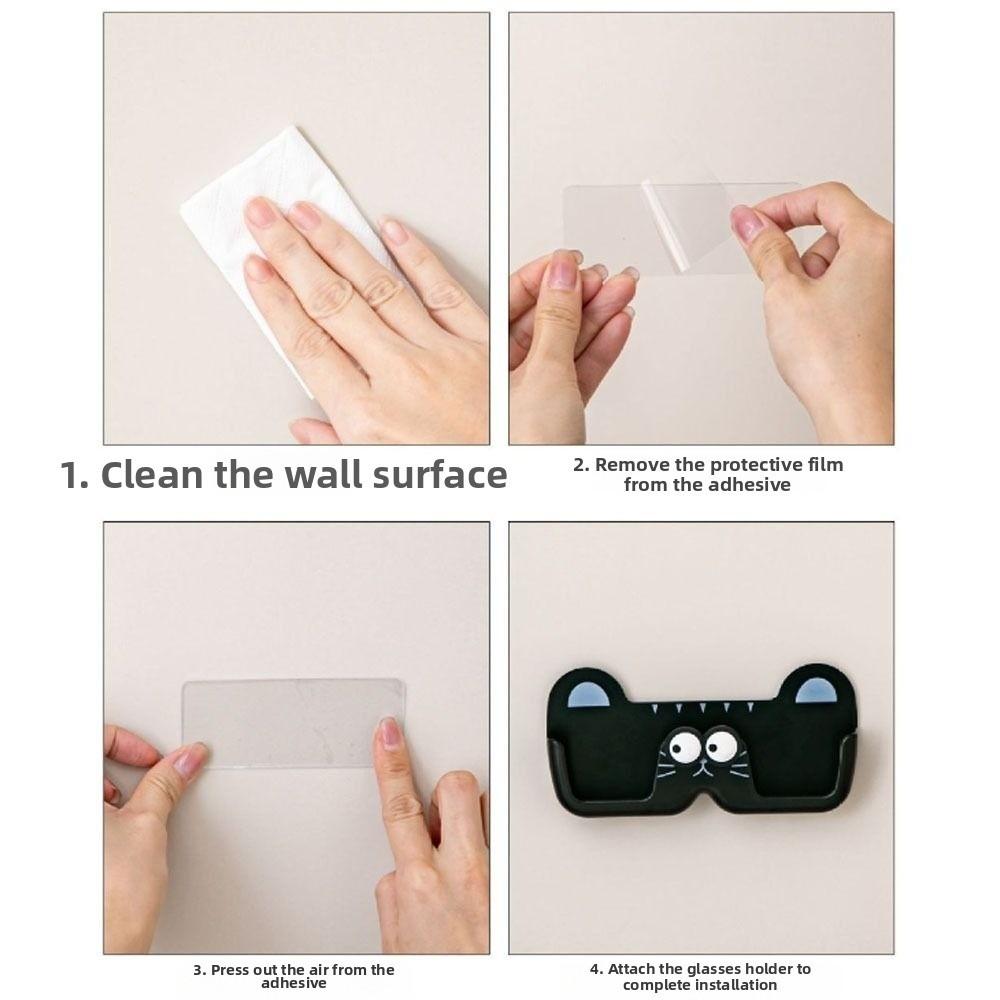 1. Clean the wall surface

2. Remove the protective film from the adhesive

3. Press out the air from the adhesive

4. Attach the glasses holder to complete installation