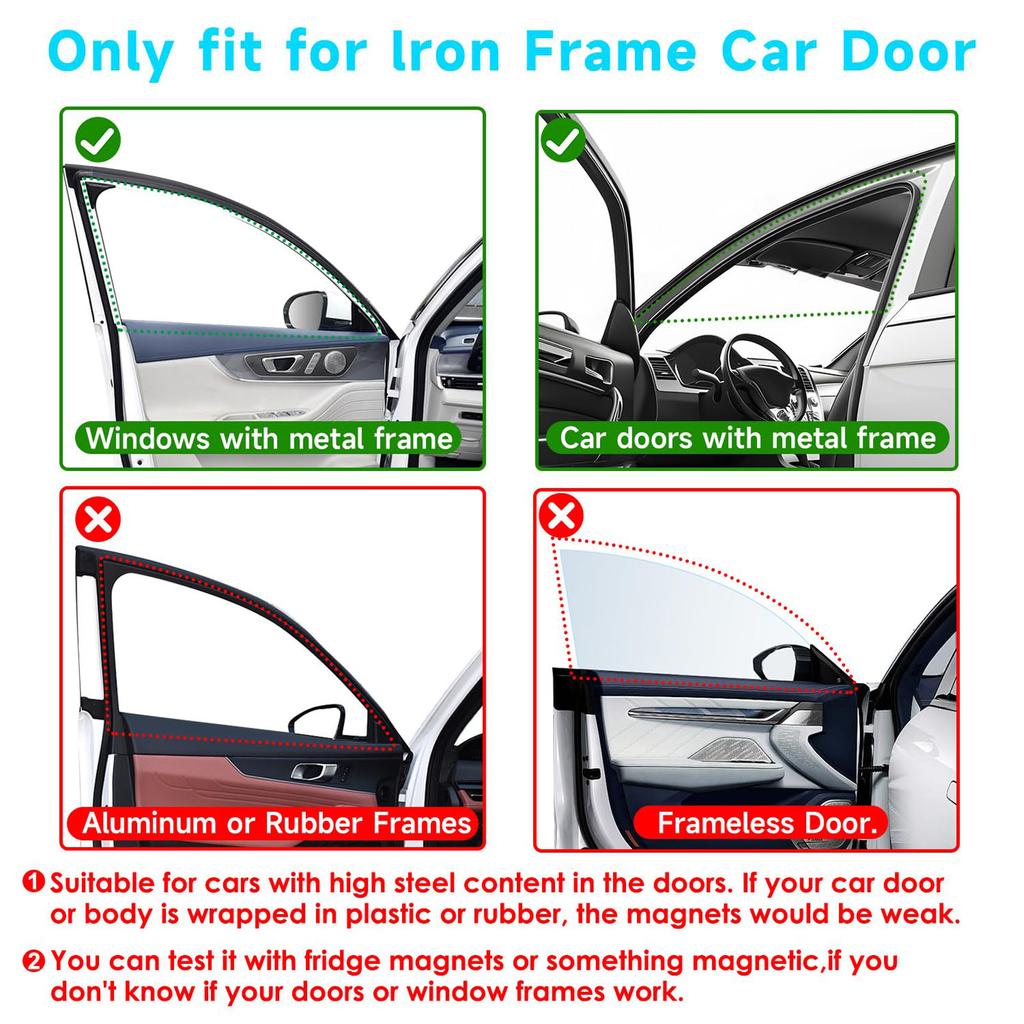 Only fit for Iron Frame Car Door

Windows with metal frame

Car doors with metal frame

Aluminum or Rubber Frames

Frameless Door.

❶ Suitable for cars with high steel content in the doors. If your car door or body is wrapped in plastic or rubber, the magnets would be weak.

❷ You can test it with fridge magnets or something magnetic,if you don't know if your doors or window frames work.