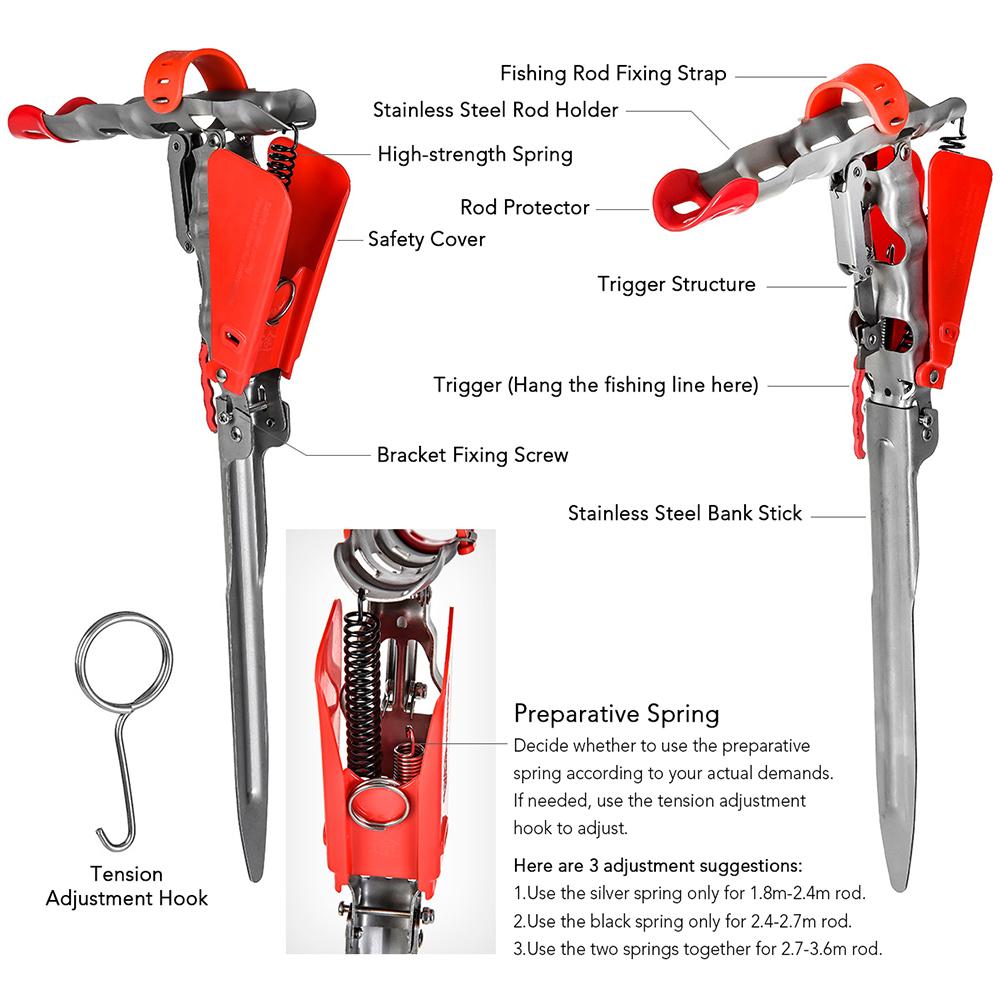 Fishing Rod Fixing Strap

Stainless Steel Rod Holder

High-strength Spring

Rod Protector

Safety Cover

Trigger Structure

Trigger (Hang the fishing line here)

Bracket Fixing Screw

Stainless Steel Bank Stick

Tension Adjustment Hook

Preparative Spring

Decide whether to use the preparative spring according to your actual demands. If needed, use the tension adjustment hook to adjust.

Here are 3 adjustment suggestions:
1.Use the silver spring only for 1.8m-2.4m rod.
2.Use the black spring only for 2.4-2.7m rod.
3.Use the two springs together for 2.7-3.6m rod.