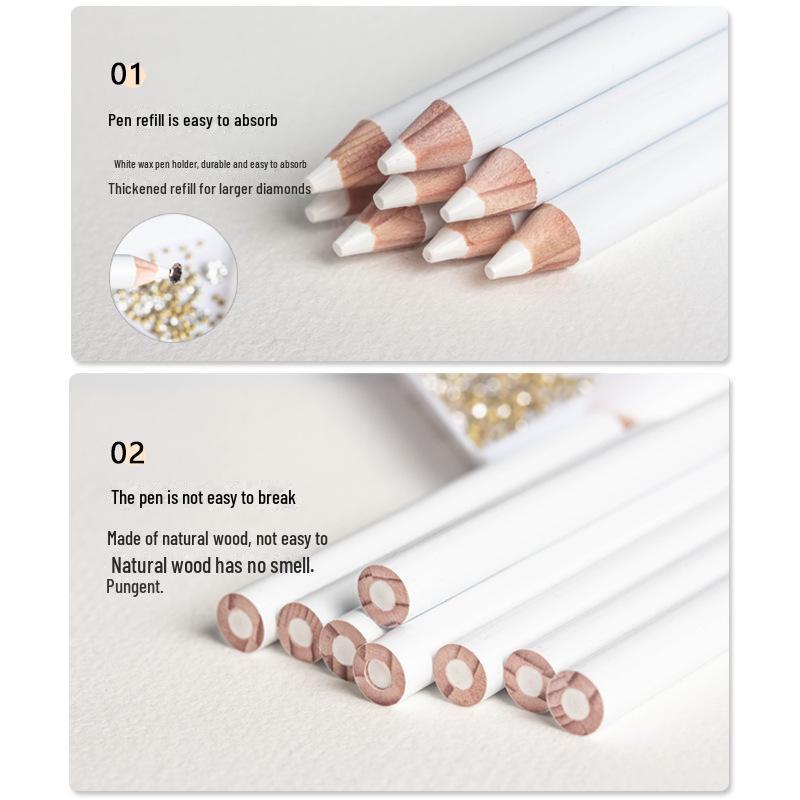 01

Pen refill is easy to absorb

White wax pen holder, durable and easy to absorb

Thickened refill for larger diamonds

02

The pen is not easy to break

Made of natural wood, not easy to

Natural wood has no smell.

Pungent.