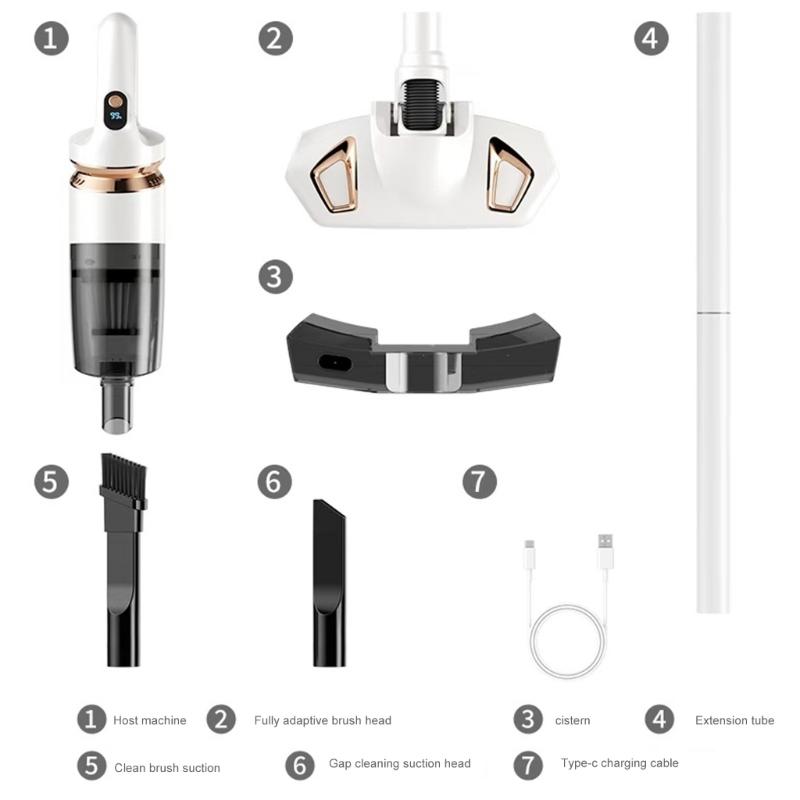 1

2

4

99%

3

5

6

7

1 Host machine 2 Fully adaptive brush head 3 cistern 4 Extension tube

5 Clean brush suction 6 Gap cleaning suction head 7 Type-c charging cable