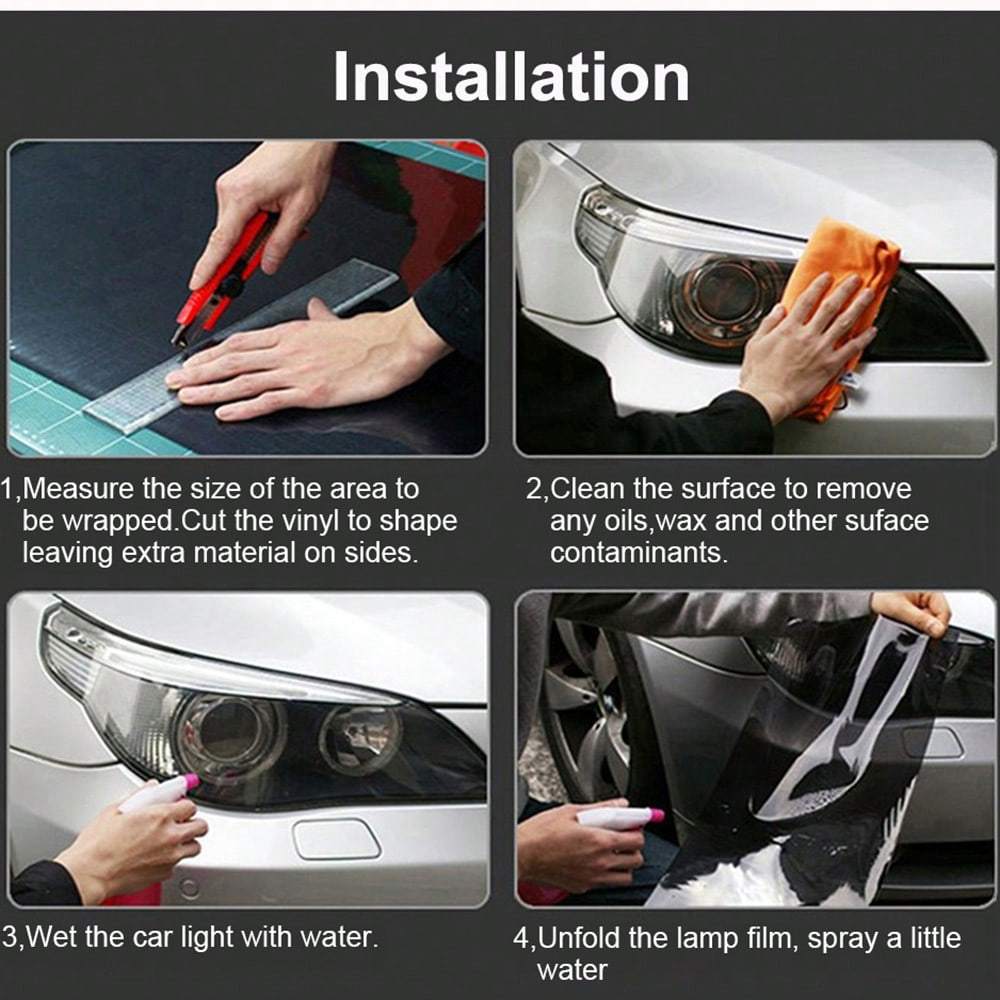 Installation

1,Measure the size of the area to be wrapped.Cut the vinyl to shape leaving extra material on sides.

2,Clean the surface to remove any oils,wax and other suface contaminants.

3,Wet the car light with water.

4,Unfold the lamp film, spray a little water