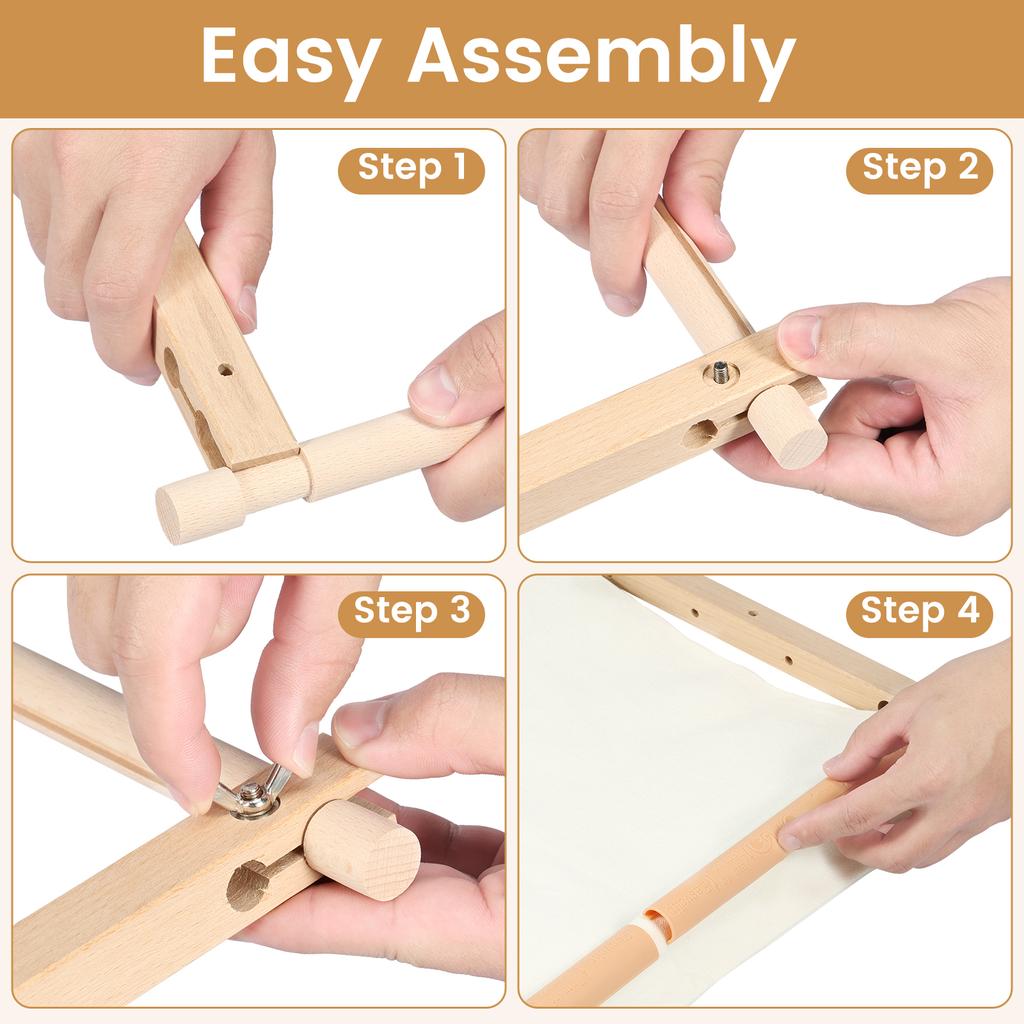 Easy Assembly

Step 1

Step 2

Step 3

Step 4