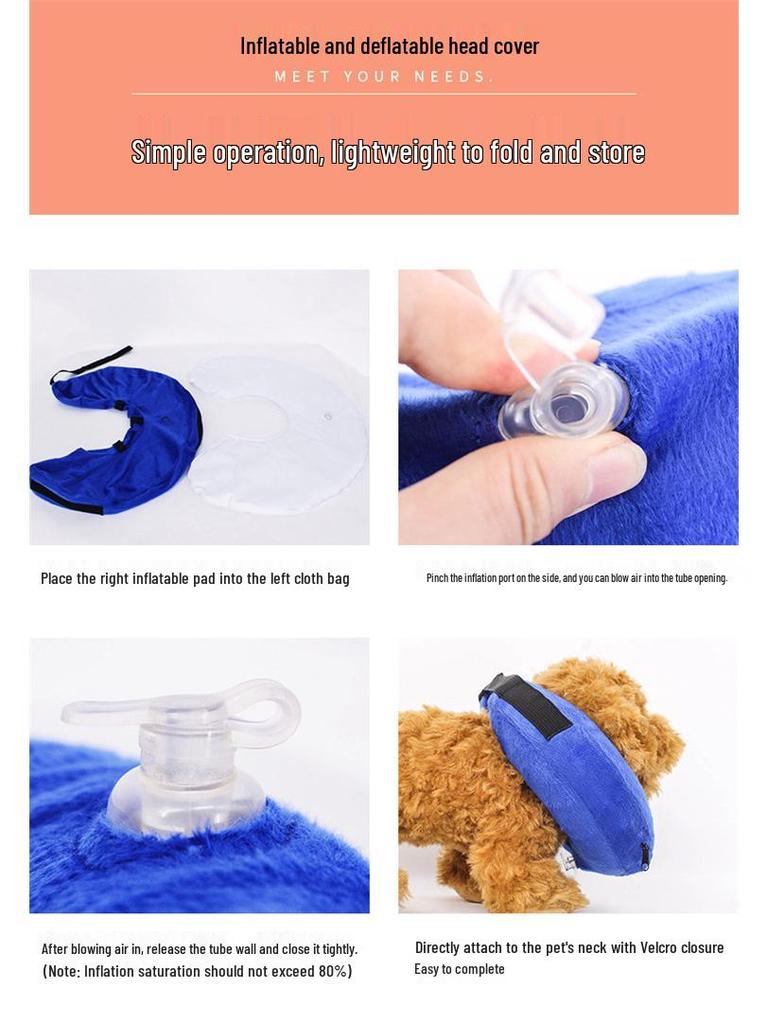 Inflatable and deflatable head cover
MEET YOUR NEEDS.

Simple operation, lightweight to fold and store

Place the right inflatable pad into the left cloth bag

Pinch the inflation port on the side, and you can blow air into the tube opening.

After blowing air in, release the tube wall and close it tightly.
(Note: Inflation saturation should not exceed 80%)

Directly attach to the pet's neck with Velcro closure
Easy to complete