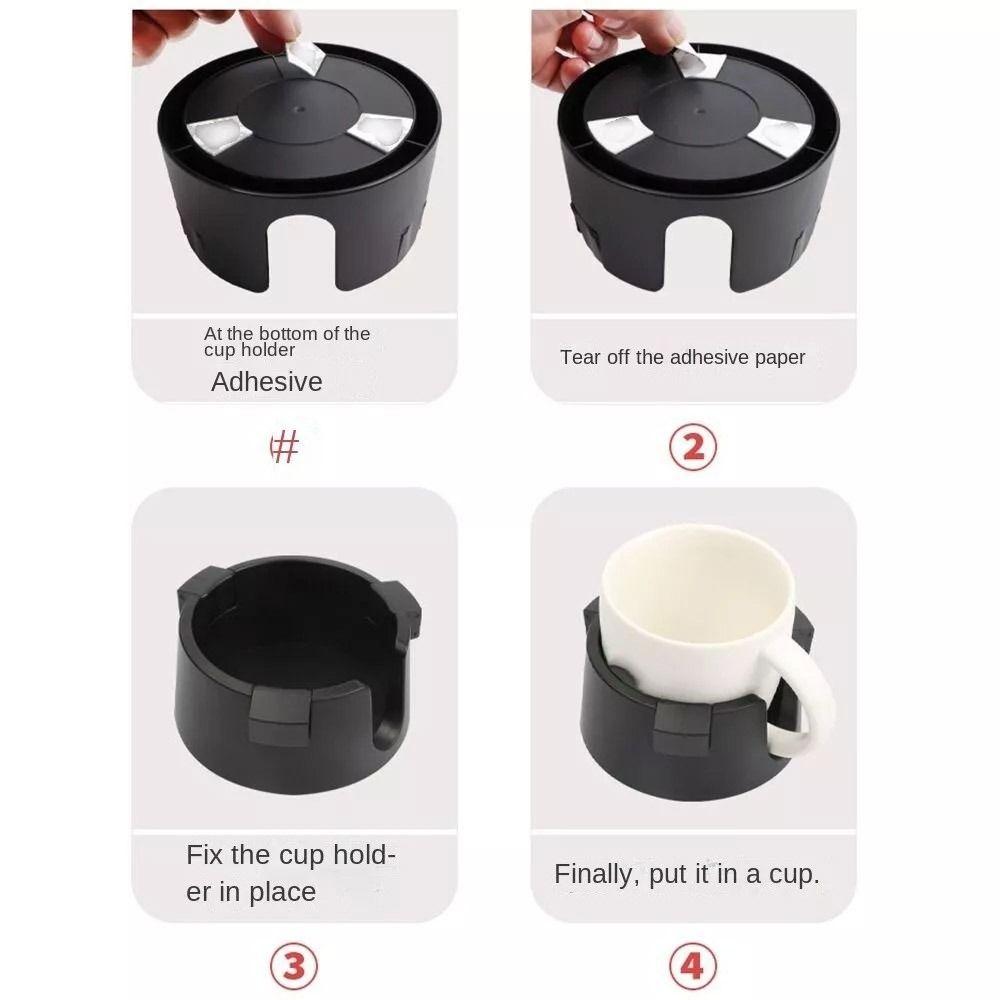 At the bottom of the cup holder
Adhesive

#

Tear off the adhesive paper

②

Fix the cup holder in place

③

Finally, put it in a cup.

④