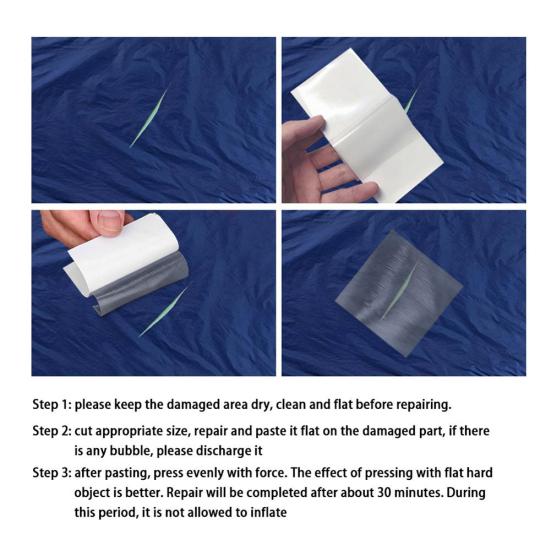 Step 1: please keep the damaged area dry, clean and flat before repairing.

Step 2: cut appropriate size, repair and paste it flat on the damaged part, if there is any bubble, please discharge it

Step 3: after pasting, press evenly with force. The effect of pressing with flat hard object is better. Repair will be completed after about 30 minutes. During this period, it is not allowed to inflate