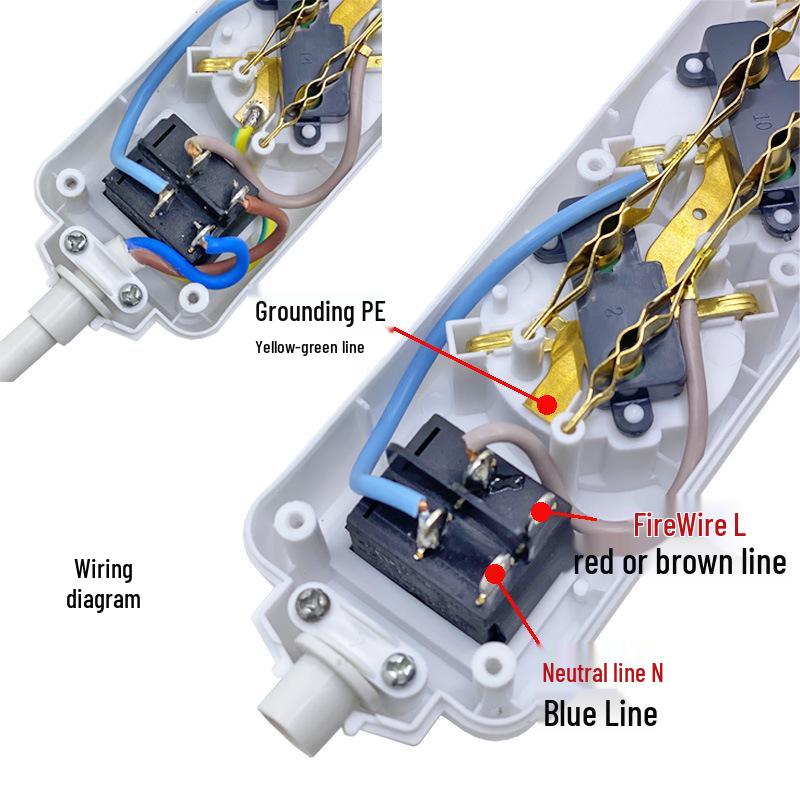 Grounding PE
Yellow-green line

Wiring diagram

FireWire L
red or brown line

Neutral line N
Blue Line