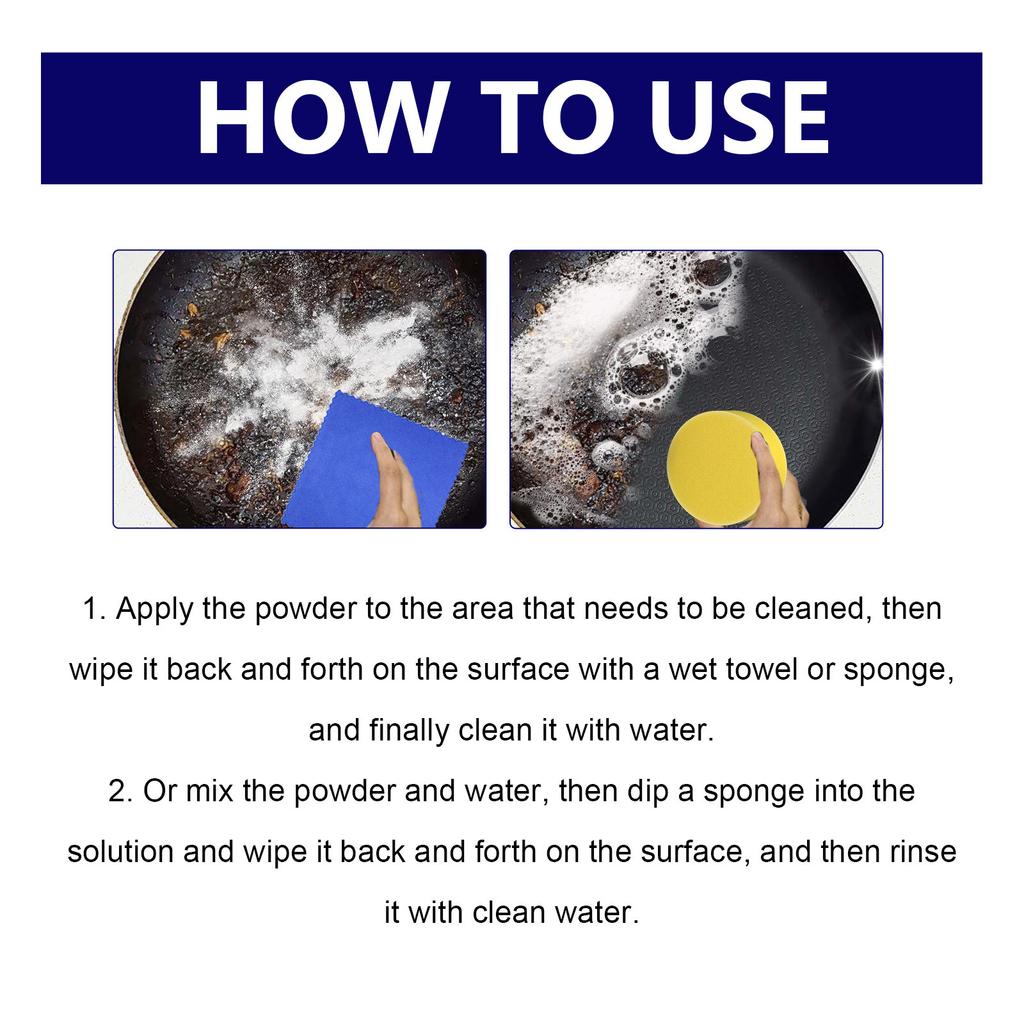 HOW TO USE

1. Apply the powder to the area that needs to be cleaned, then wipe it back and forth on the surface with a wet towel or sponge, and finally clean it with water.

2. Or mix the powder and water, then dip a sponge into the solution and wipe it back and forth on the surface, and then rinse it with clean water.