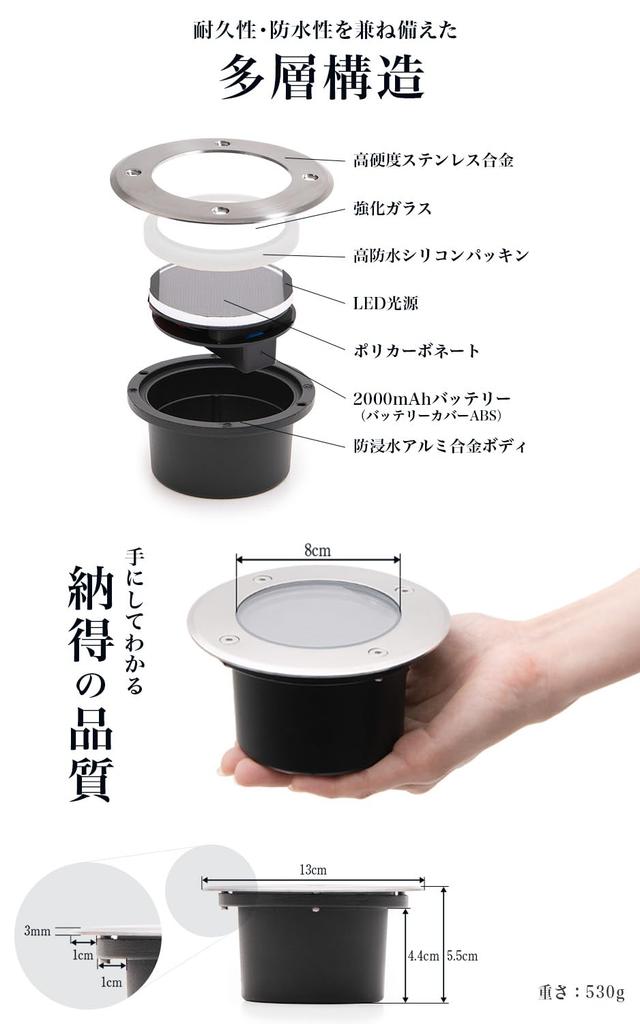 耐久性･防水性を兼ね備えた

多層構造

高硬度ステンレス合金

強化ガラス

高防水シリコンパッキン

LED光源

ポリカーボネート

2000mAhバッテリー
（バッテリーカバーABS）

防浸水アルミ合金ボディ

手にしてわかる

納得の品質

8cm

13cm

3mm

1cm

1cm

4.4cm

5.5cm

重さ：530g