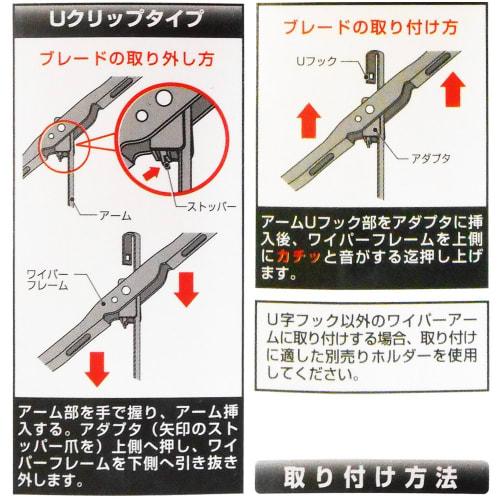 Uクリップタイプ

ブレードの取り外し方

アーム

ストッパー

ワイパーフレーム

アーム部を手で握り、アーム挿入する。アダプタ（矢印のストッパー爪を）上側へ押し、ワイパーフレームを下側へ引き抜き外します。

ブレードの取り付け方

Uフック

アダプタ

アームUフック部をアダプタに挿入後、ワイパーフレームを上側にカチッと音がする迄押し上げます。

U字フック以外のワイパーアームに取り付けする場合、取り付けに適した別売りホルダーを使用してください。

取り付け方法