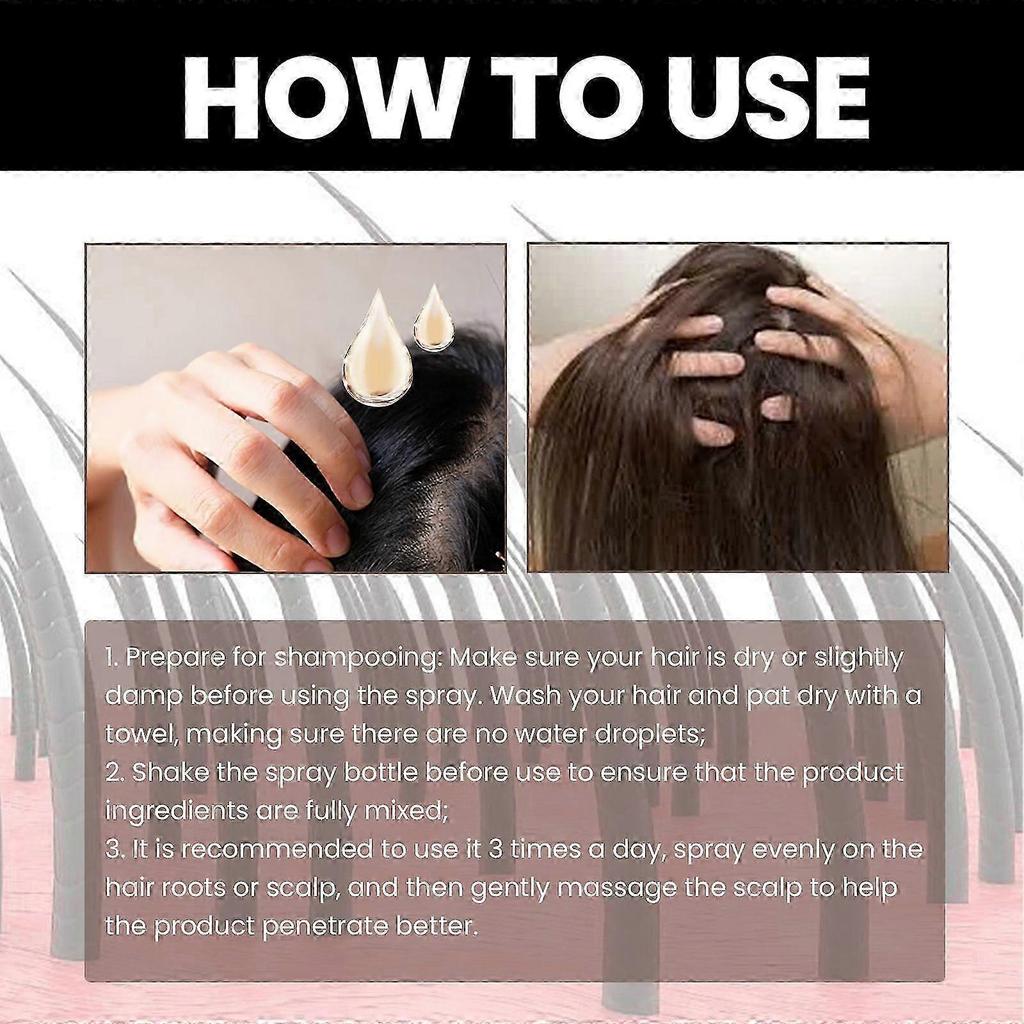 HOW TO USE

1. Prepare for shampooing: Make sure your hair is dry or slightly damp before using the spray. Wash your hair and pat dry with a towel, making sure there are no water droplets;
2. Shake the spray bottle before use to ensure that the product ingredients are fully mixed;
3. It is recommended to use it 3 times a day, spray evenly on the hair roots or scalp, and then gently massage the scalp to help the product penetrate better.