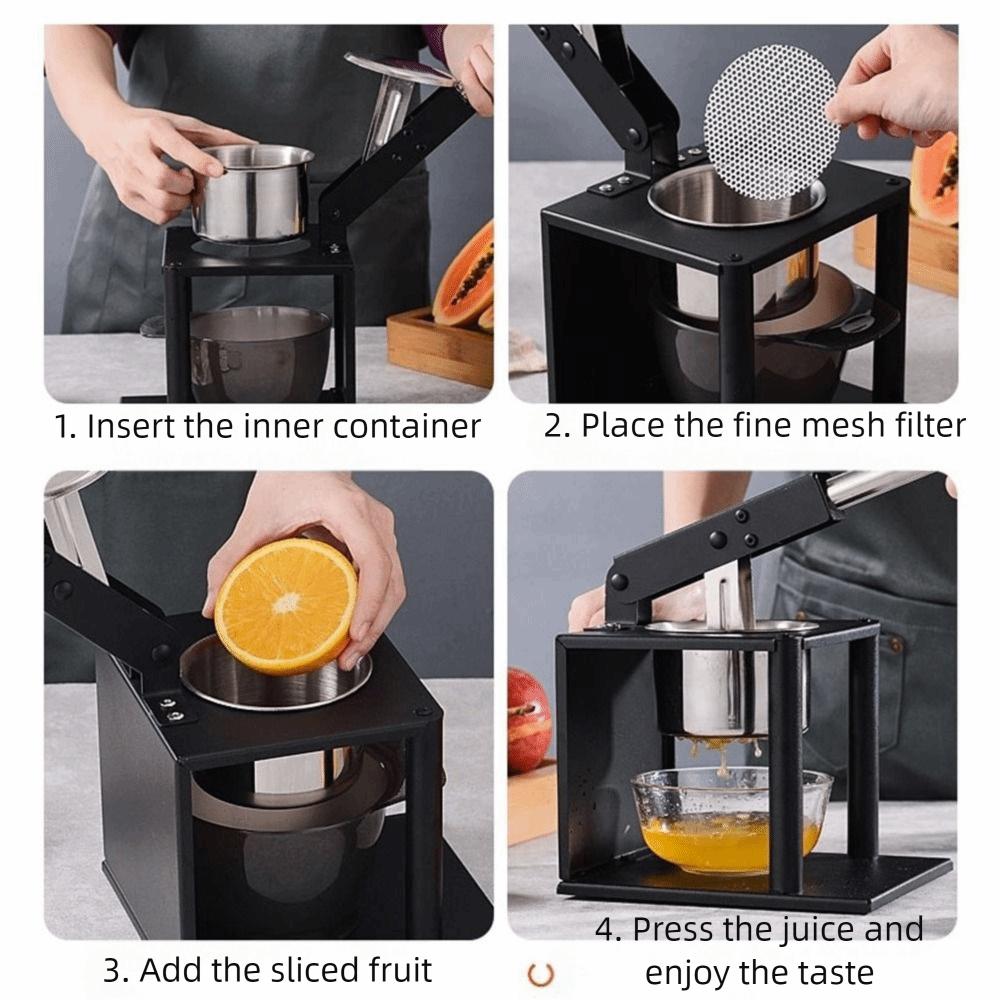 1. Insert the inner container

2. Place the fine mesh filter

3. Add the sliced fruit

4. Press the juice and enjoy the taste