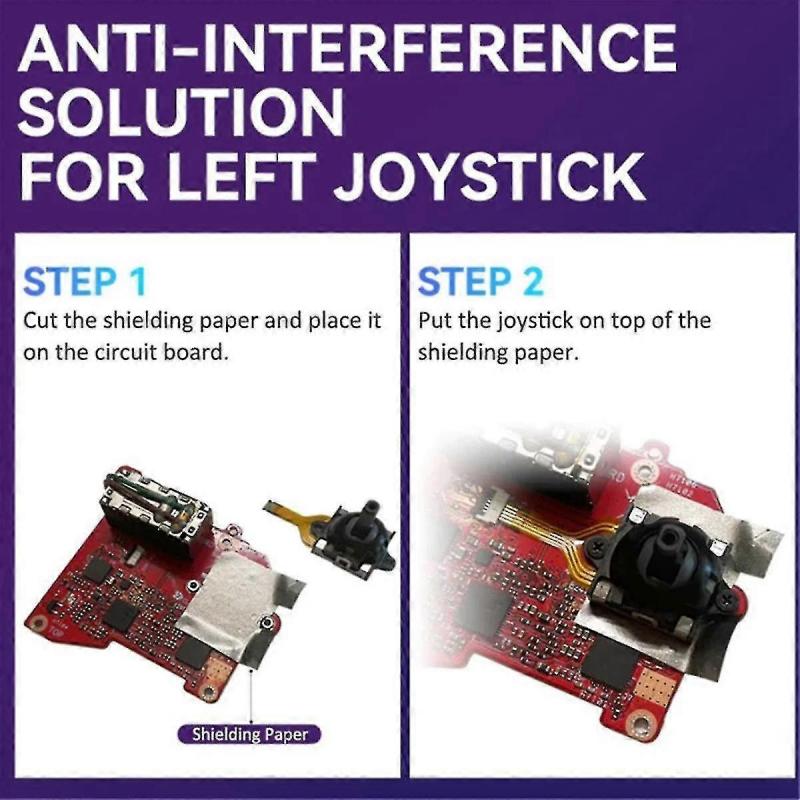 ANTI-INTERFERENCE SOLUTION FOR LEFT JOYSTICK

STEP 1
Cut the shielding paper and place it on the circuit board.

Shielding Paper

STEP 2
Put the joystick on top of the shielding paper.