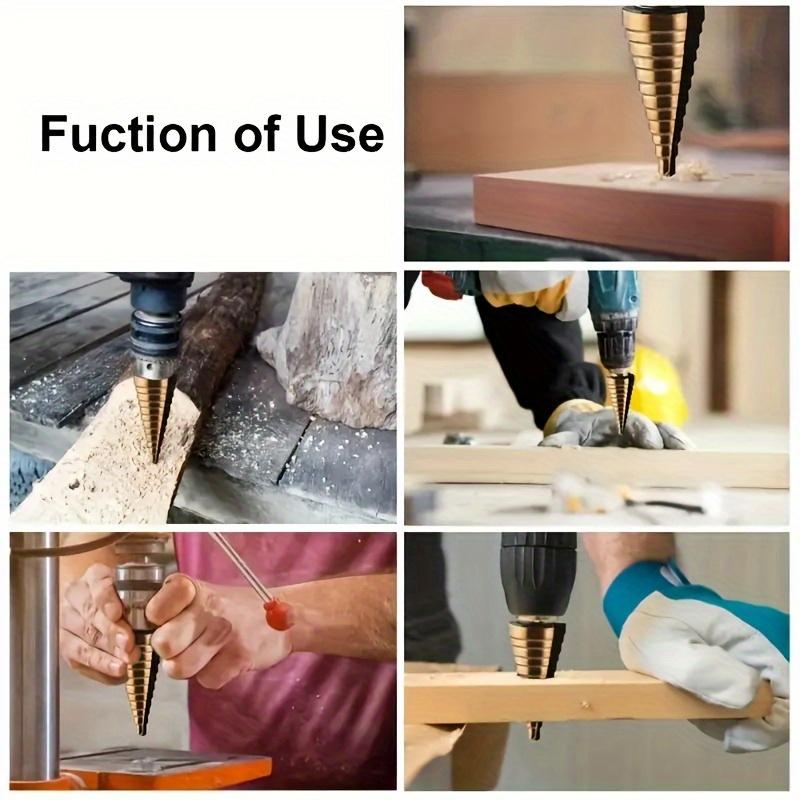 Fuction of Use