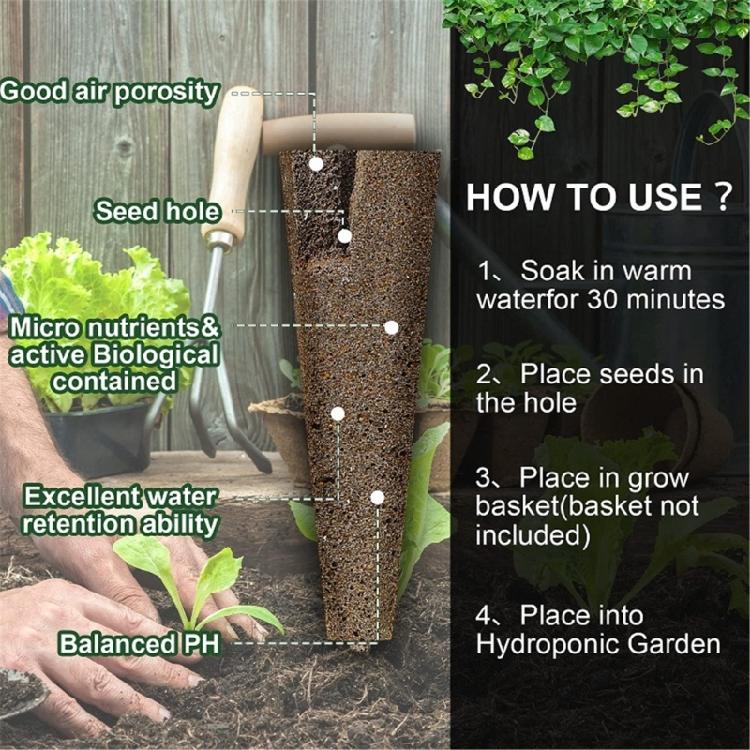 Good air porosity

Seed hole

Micro nutrients& active Biological contained

Excellent water retention ability

Balanced PH

HOW TO USE ?

1、Soak in warm waterfor 30 minutes

2、Place seeds in the hole

3、Place in grow basket(basket not included)

4、Place into Hydroponic Garden