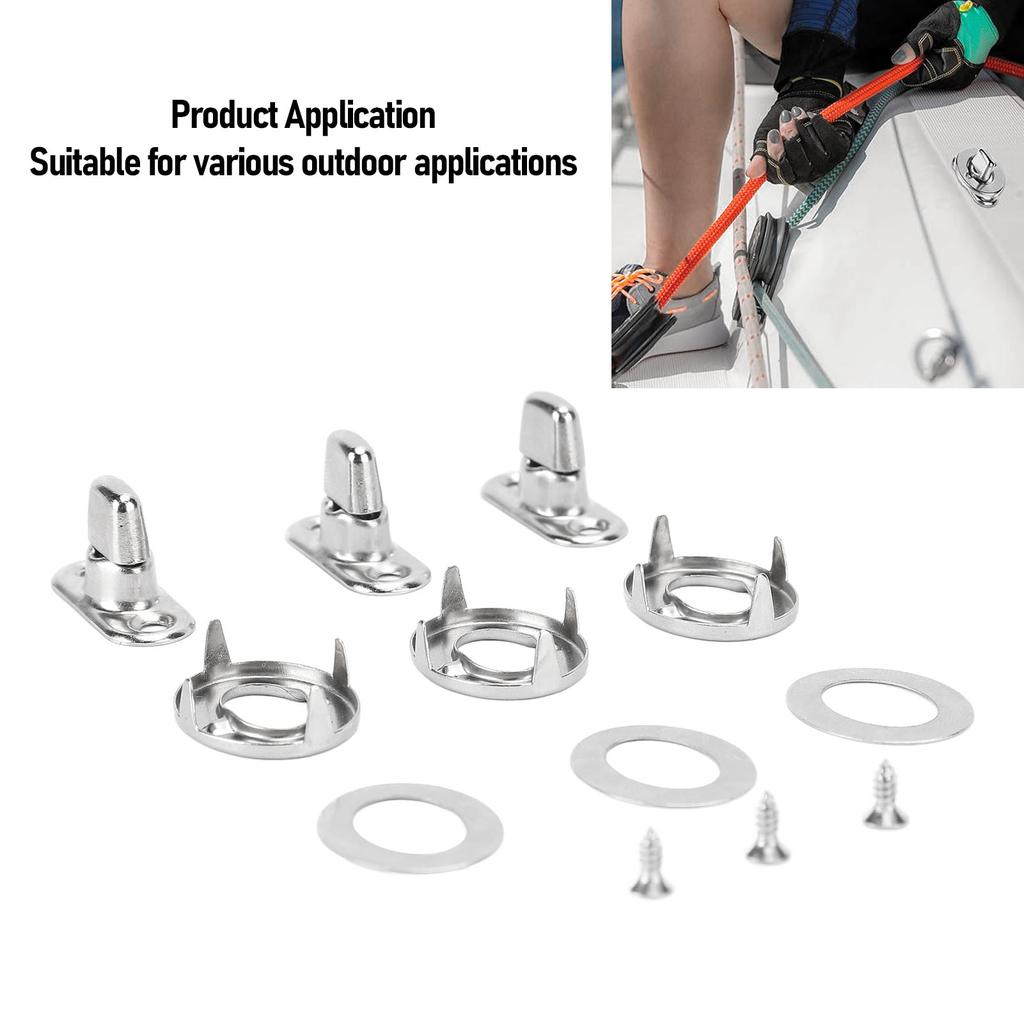 Product Application
Suitable for various outdoor applications