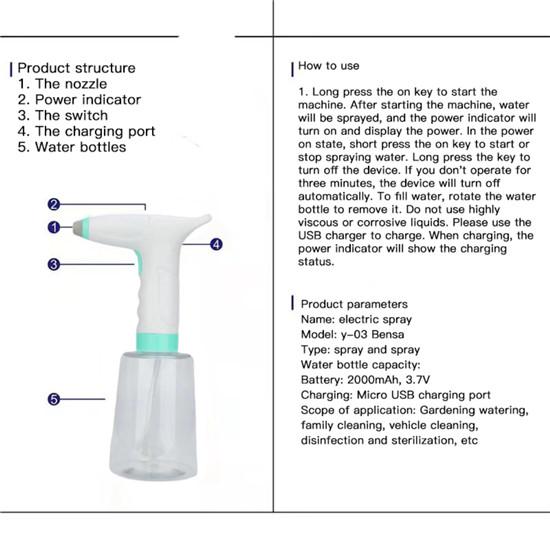 Product structure
1. The nozzle
2. Power indicator
3. The switch
4. The charging port
5. Water bottles

2
1
4
3
5

How to use

1. Long press the on key to start the machine. After starting the machine, water will be sprayed, and the power indicator will turn on and display the power. In the power on state, short press the on key to start or stop spraying water. Long press the key to turn off the device. If you don't operate for three minutes, the device will turn off automatically. To fill water, rotate the water bottle to remove it. Do not use highly viscous or corrosive liquids. Please use the USB charger to charge. When charging, the power indicator will show the charging status.

Product parameters
Name: electric spray
Model: y-03 Bensa
Type: spray and spray
Water bottle capacity:
Battery: 2000mAh, 3.7V
Charging: Micro USB charging port
Scope of application: Gardening watering, family cleaning, vehicle cleaning, disinfection and sterilization, etc