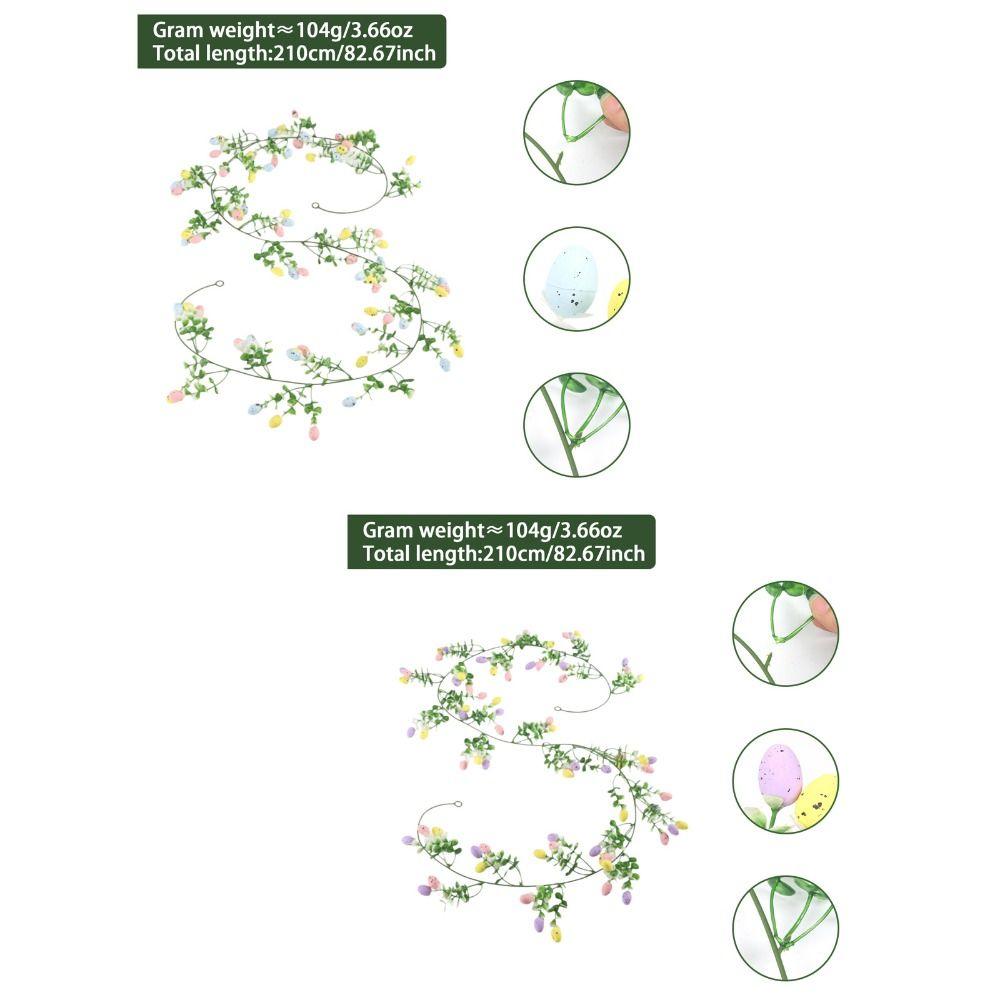 Gram weight≈104g/3.66oz
Total length:210cm/82.67inch

Gram weight≈104g/3.66oz
Total length:210cm/82.67inch