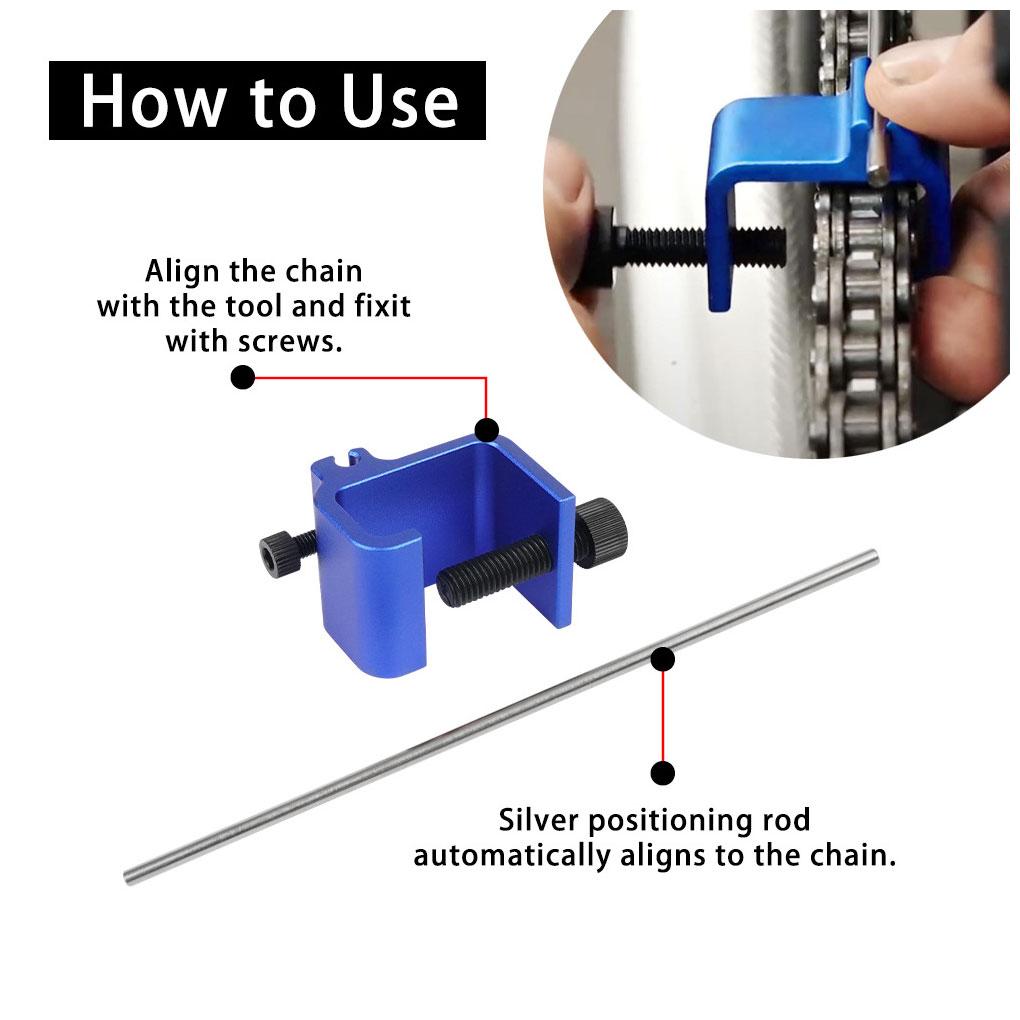 How to Use

Align the chain with the tool and fixit with screws.

Silver positioning rod automatically aligns to the chain.