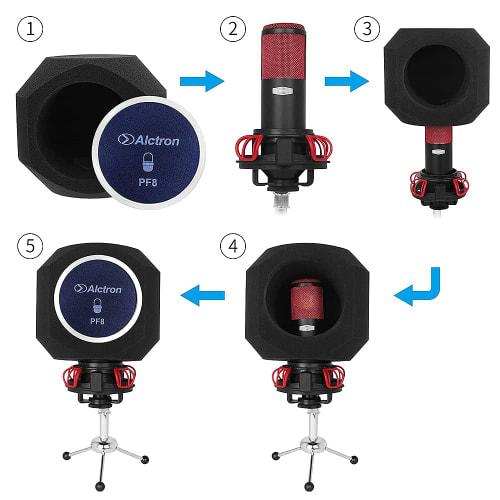 ①
Alctron
PF8
②
③
⑤
Alctron
PF8
④