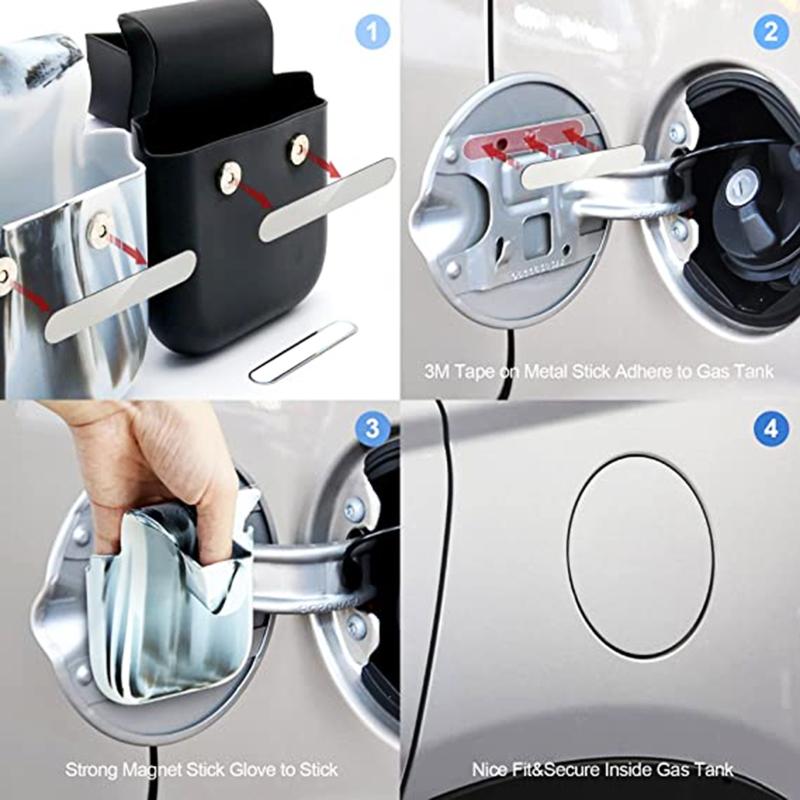 1

2

3M Tape on Metal Stick Adhere to Gas Tank

3

Strong Magnet Stick Glove to Stick

4

Nice Fit&Secure Inside Gas Tank