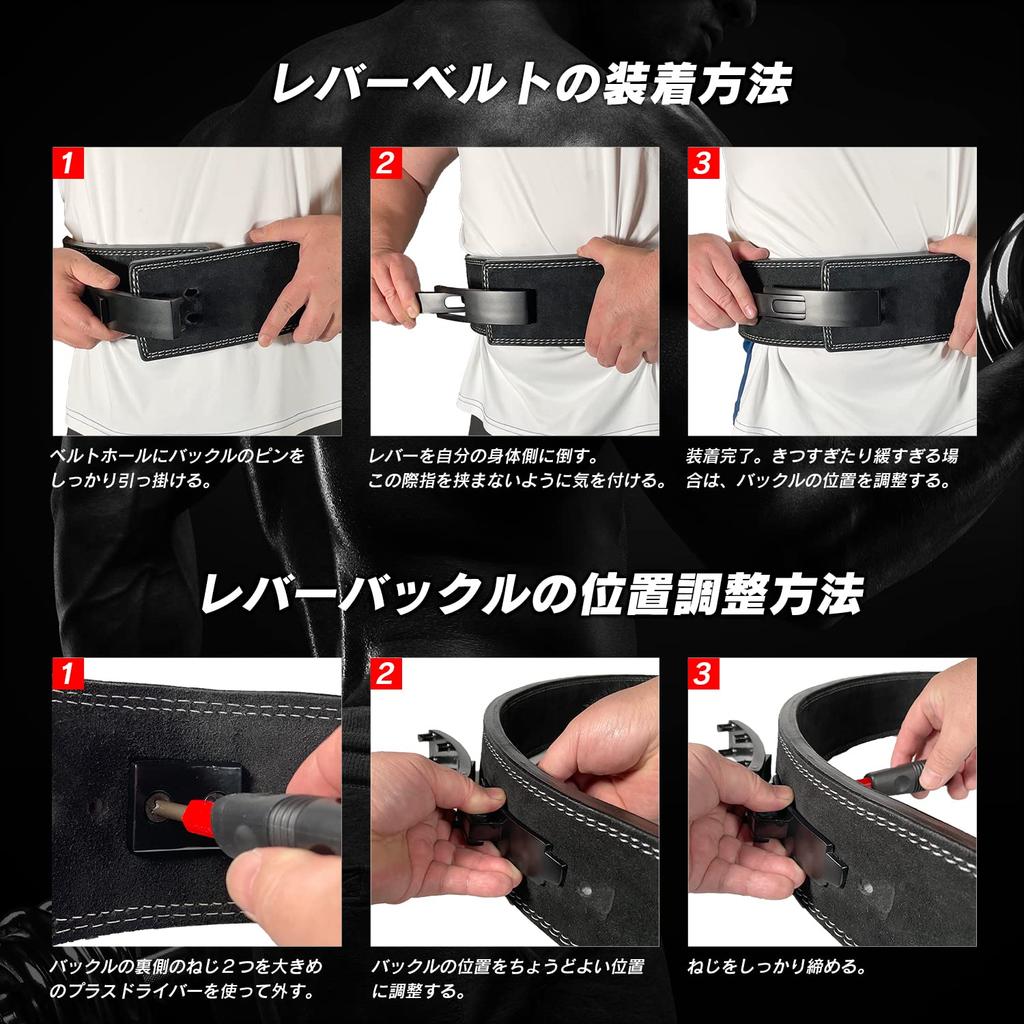 レバーベルトの装着方法

1
ベルトホールにバックルのピンをしっかり引っ掛ける。

2
レバーを自分の身体側に倒す。この際指を挟まないように気を付ける。

3
装着完了。きつすぎたり緩すぎる場合は、バックルの位置を調整する。

レバーバックルの位置調整方法

1
バックルの裏側のねじ２つを大きめのプラスドライバーを使って外す。

2
バックルの位置をちょうどよい位置に調整する。

3
ねじをしっかり締める。