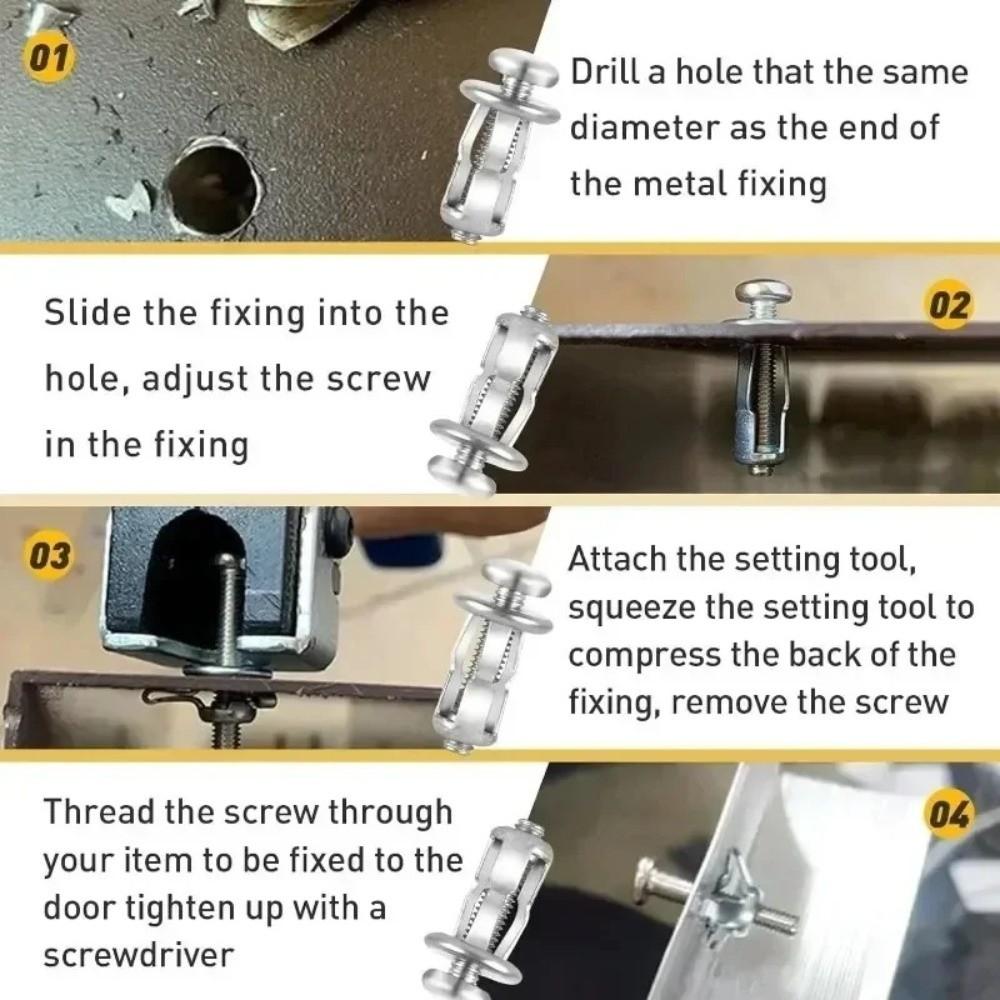 01

Drill a hole that the same diameter as the end of the metal fixing

Slide the fixing into the hole, adjust the screw in the fixing

02

03

Attach the setting tool, squeeze the setting tool to compress the back of the fixing, remove the screw

Thread the screw through your item to be fixed to the door tighten up with a screwdriver

04