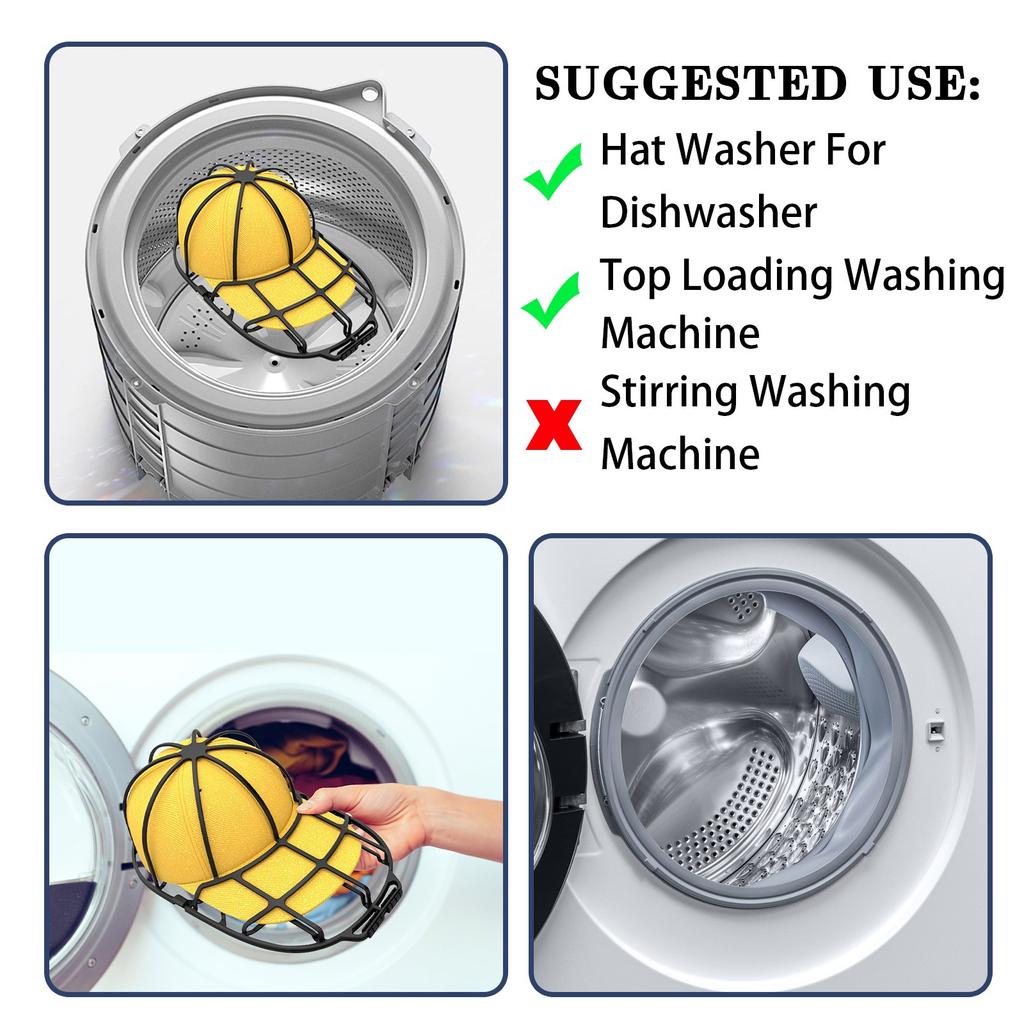 SUGGESTED USE:

Hat Washer For Dishwasher

Top Loading Washing Machine

Stirring Washing Machine